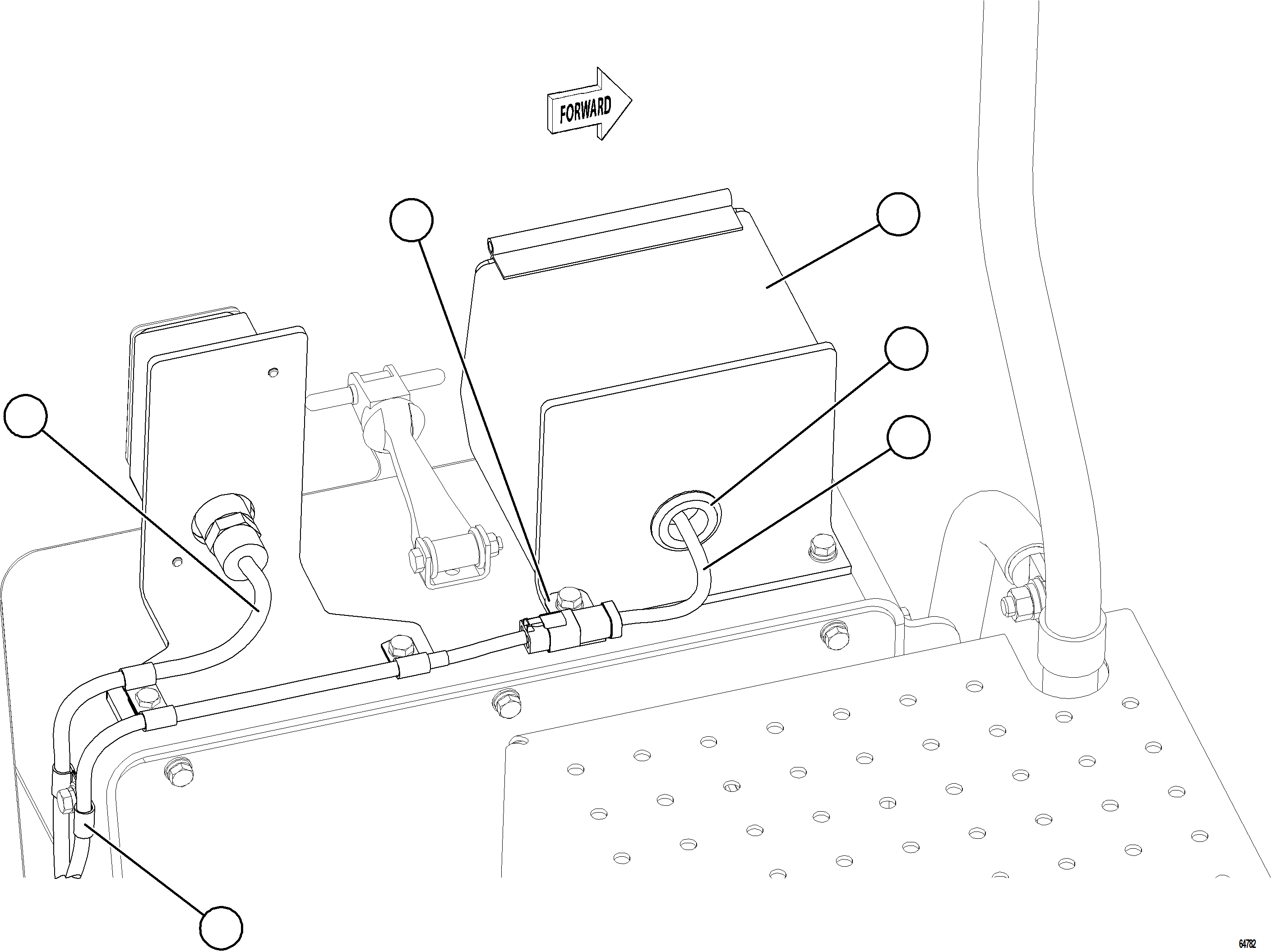 FORWARD

64782