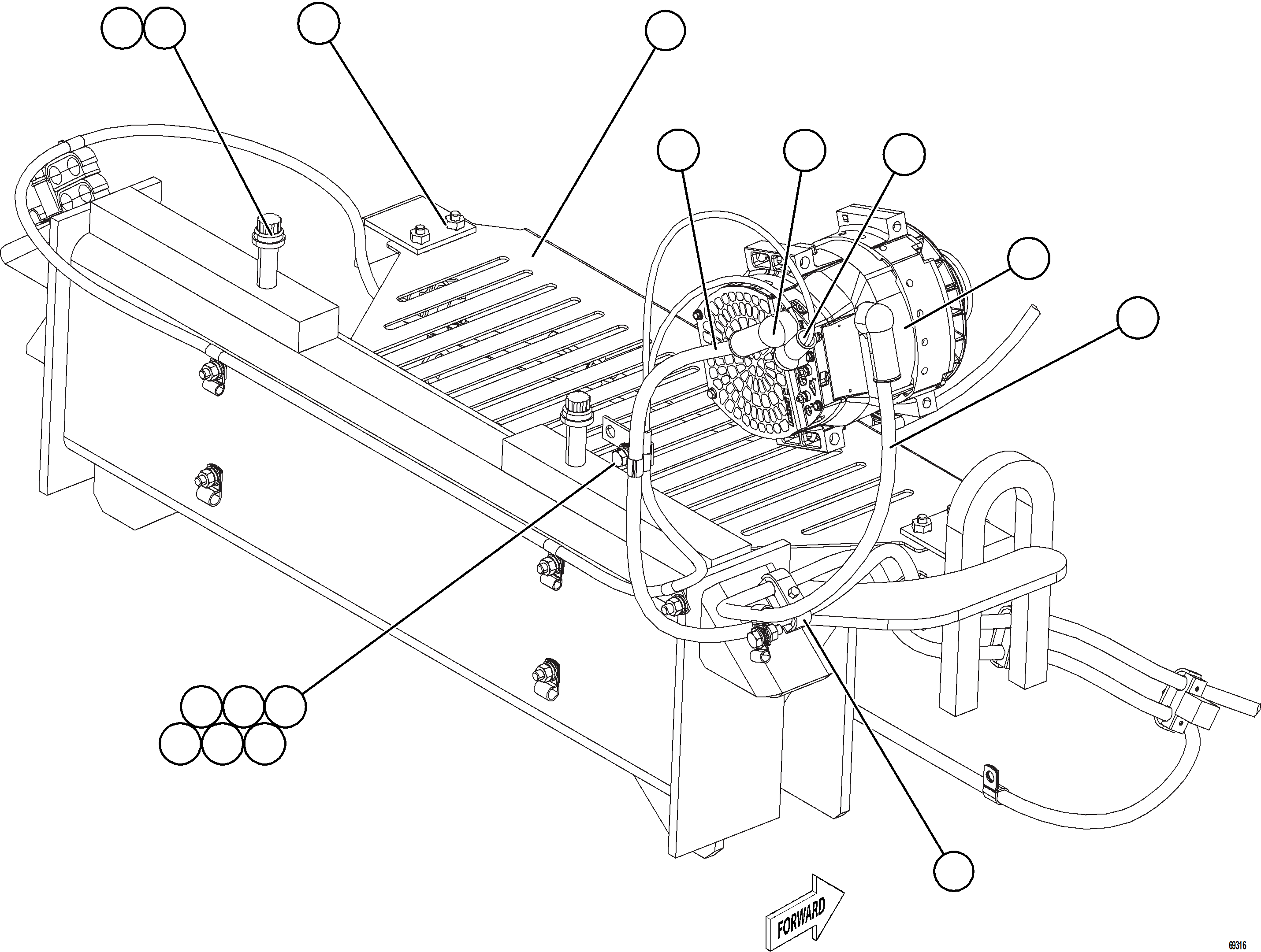 FORWARD

69316