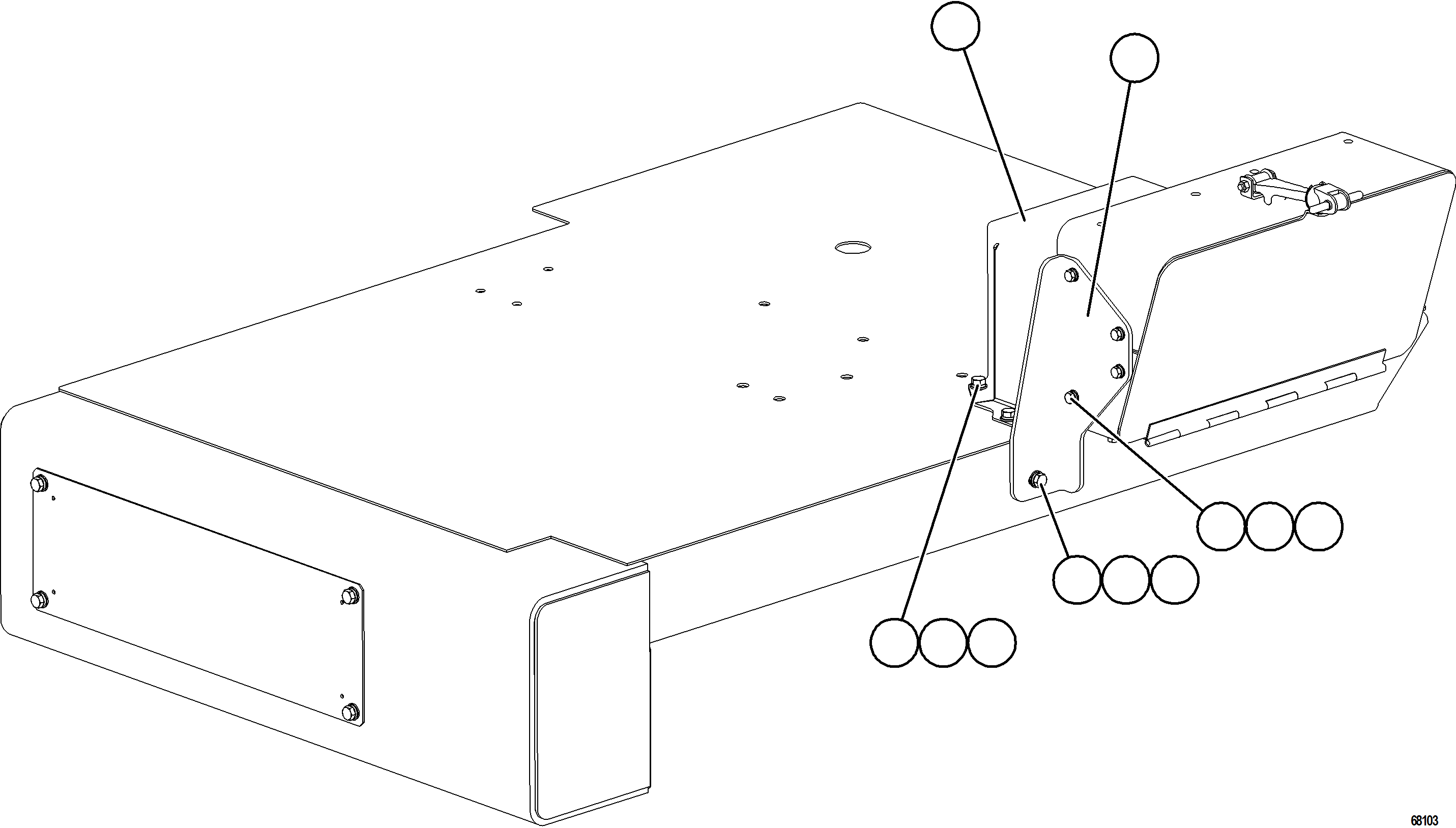 68103