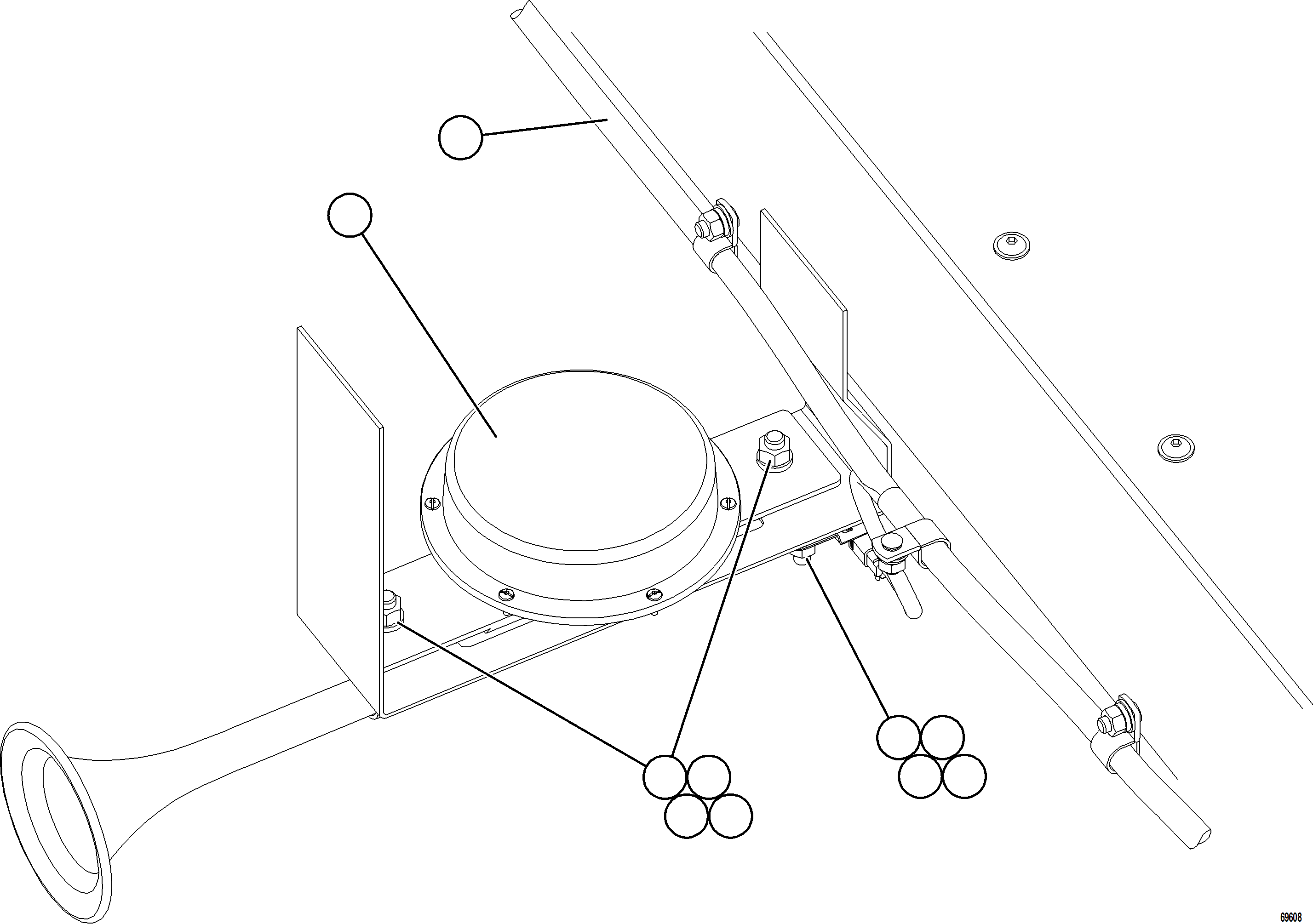 69608