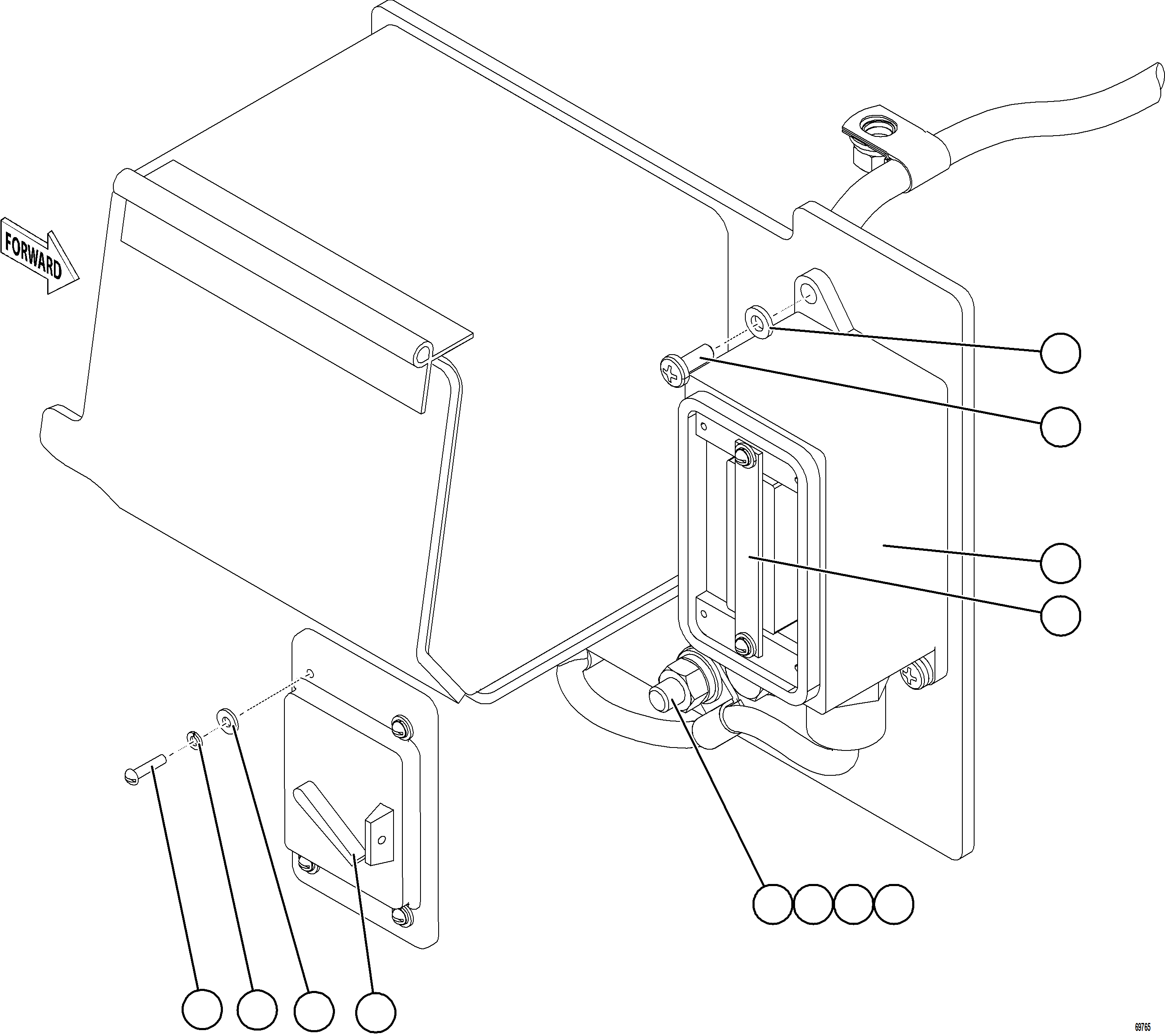 FORWARD

69765