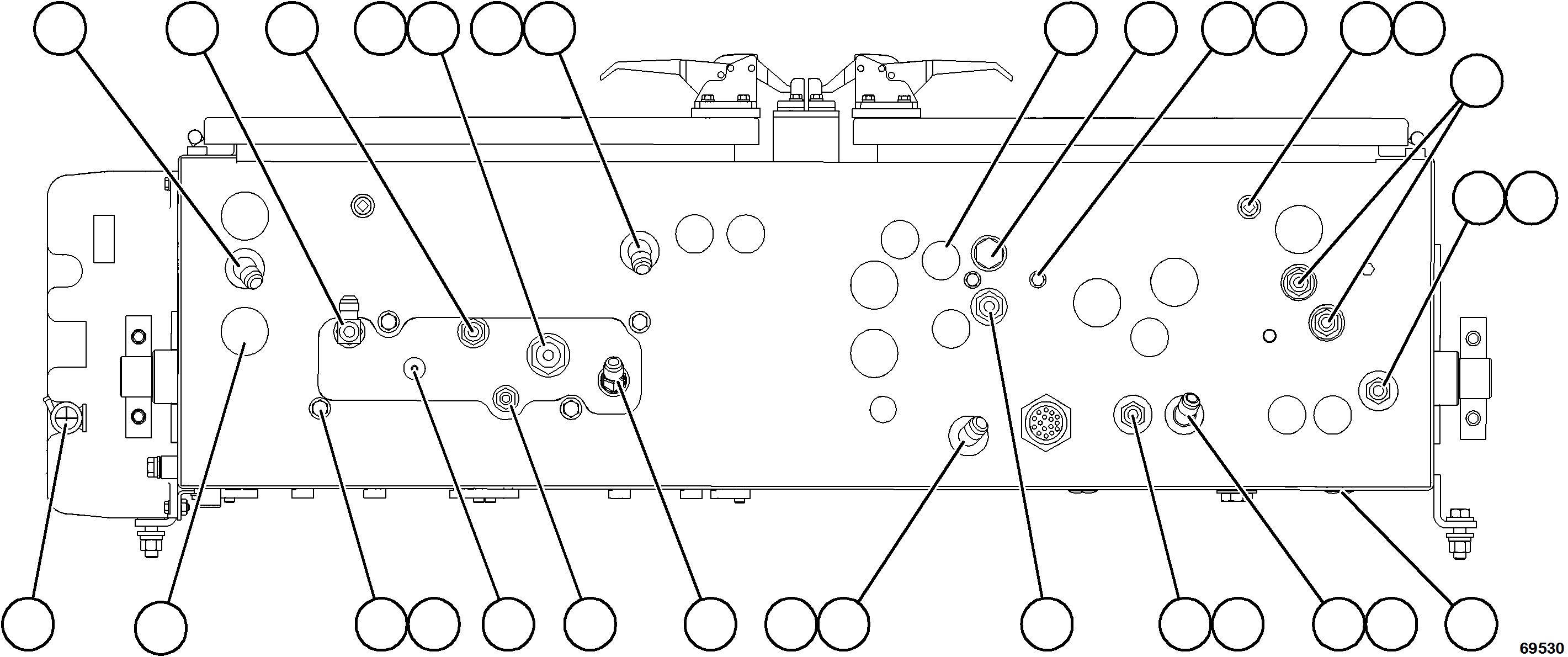 69530