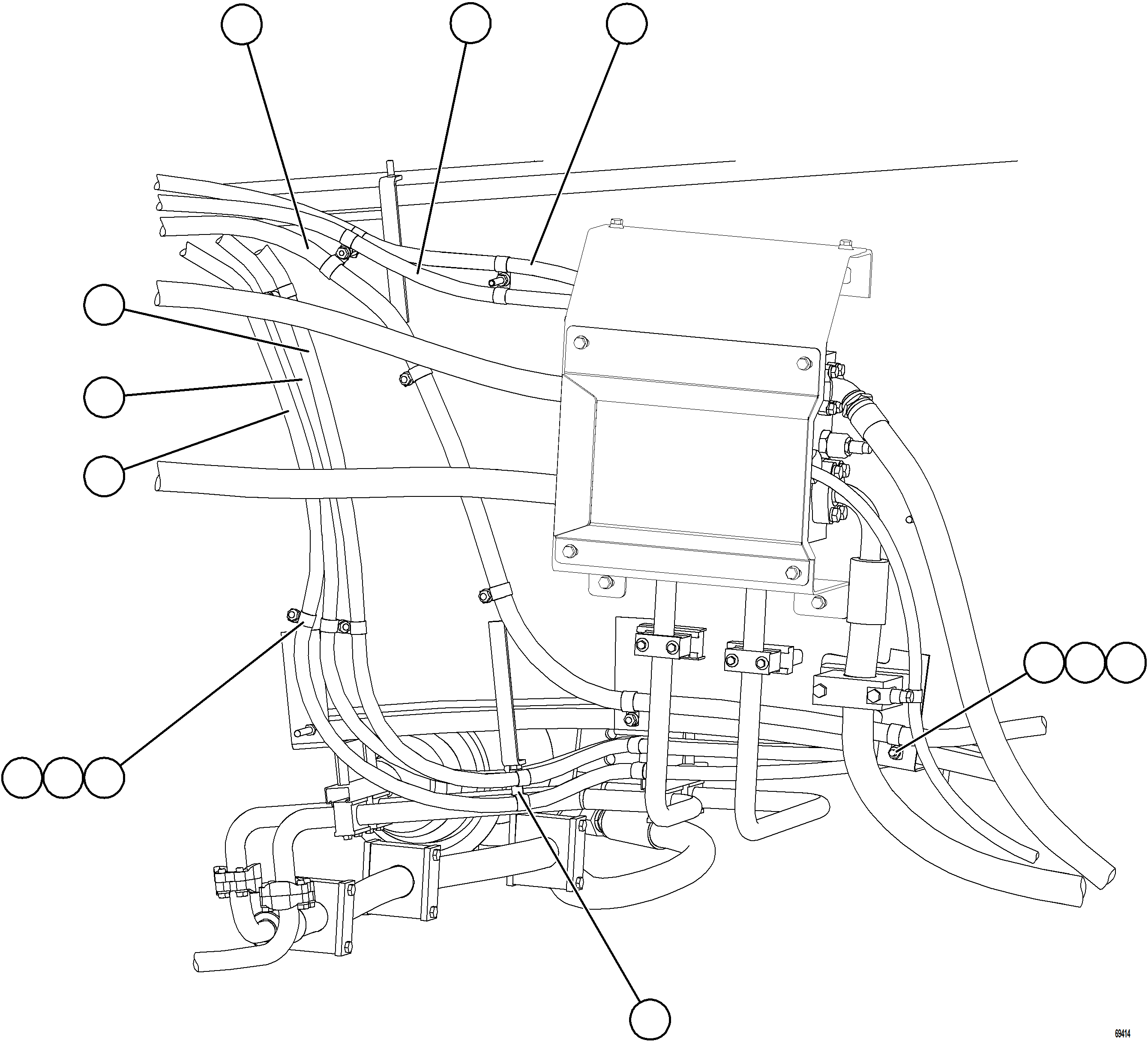 69414