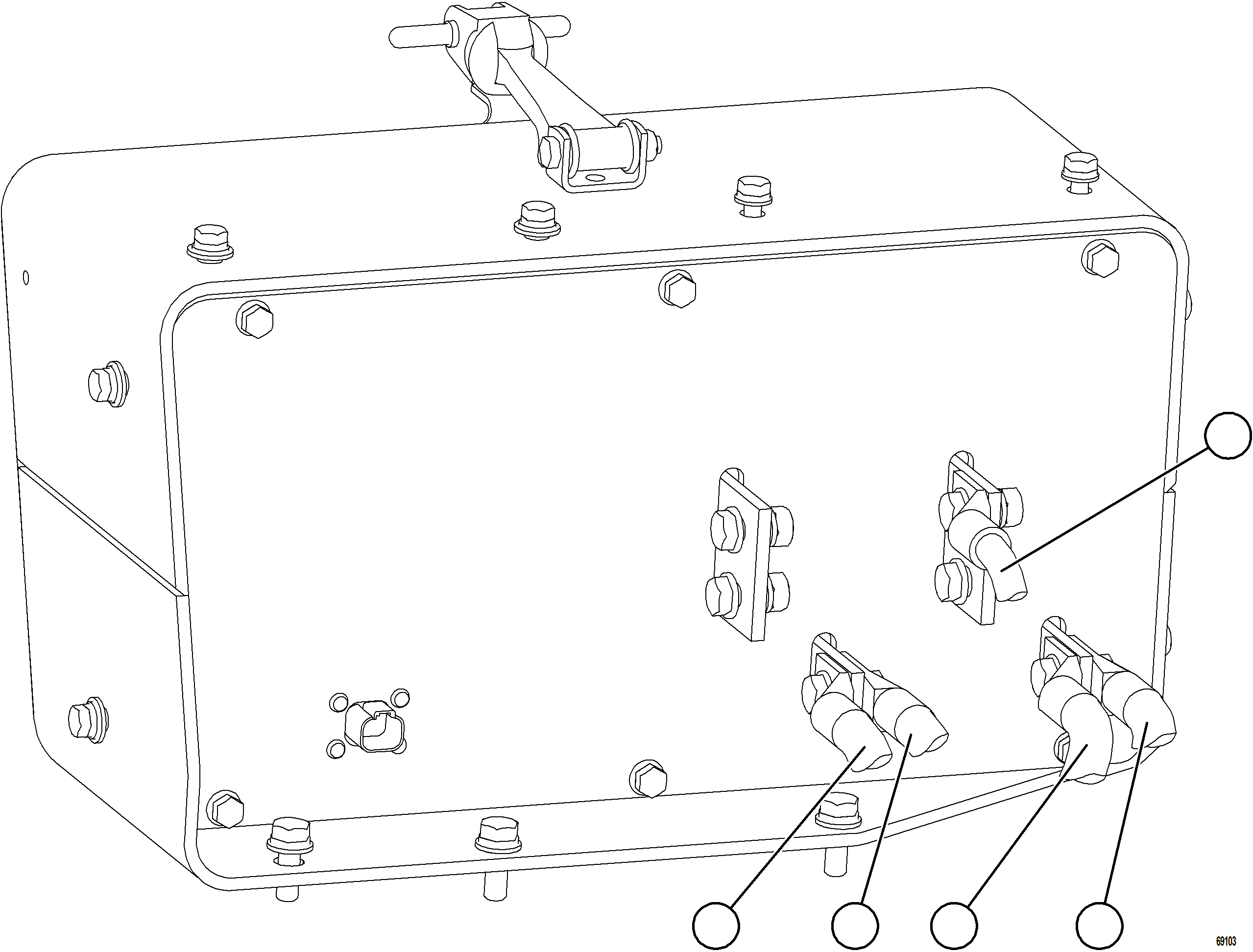 69103