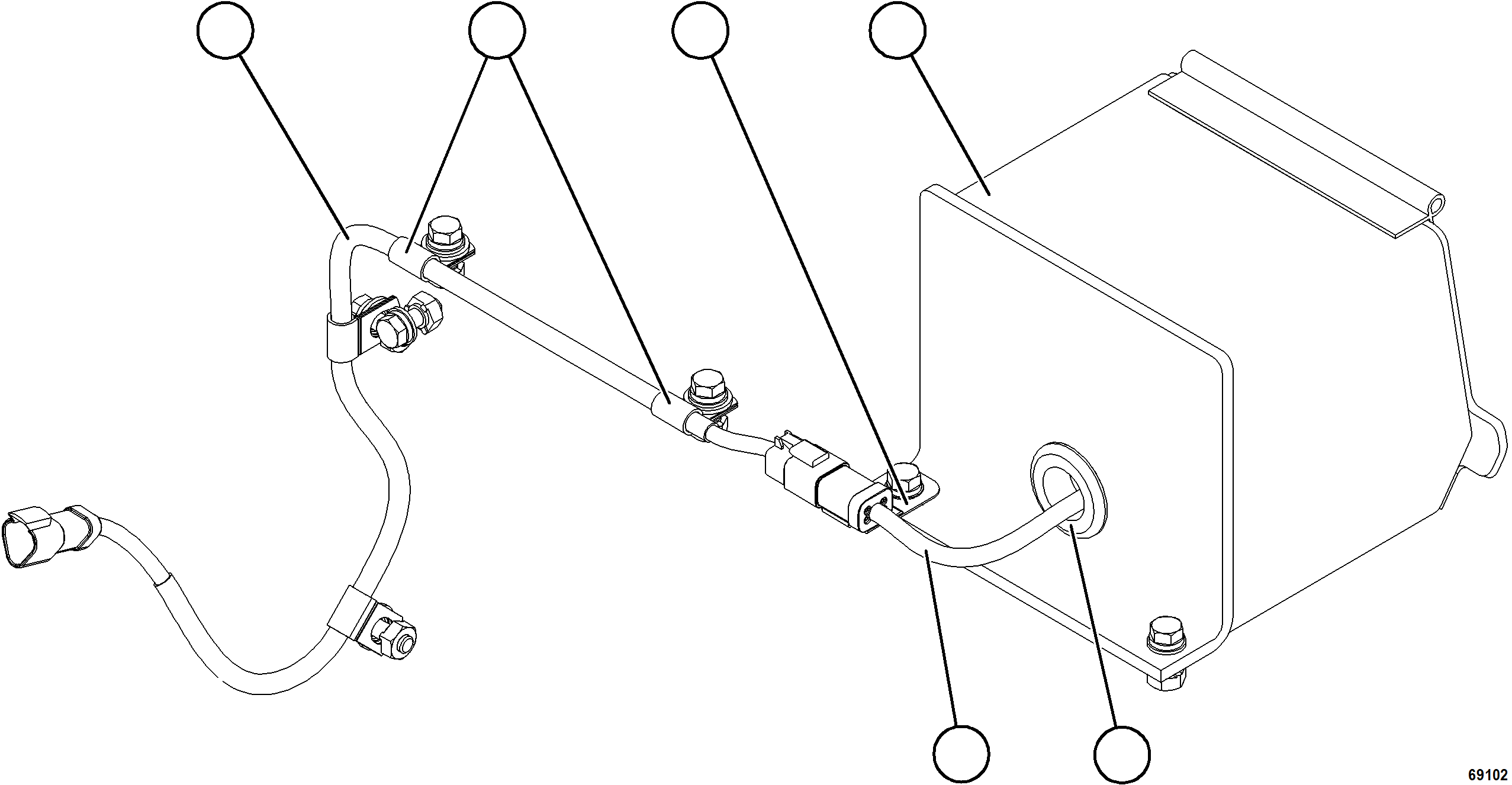 69102