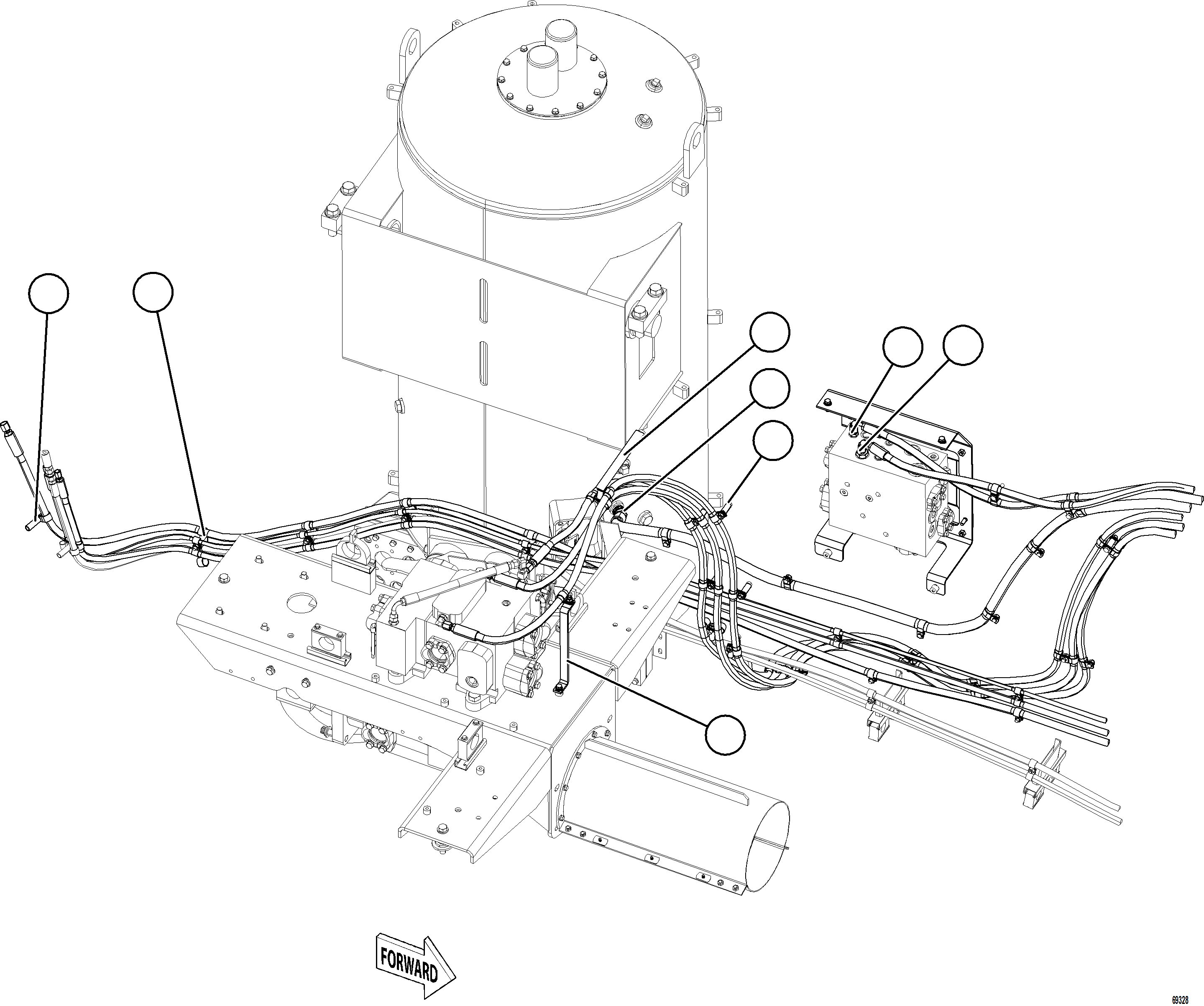 FORWARD

69328