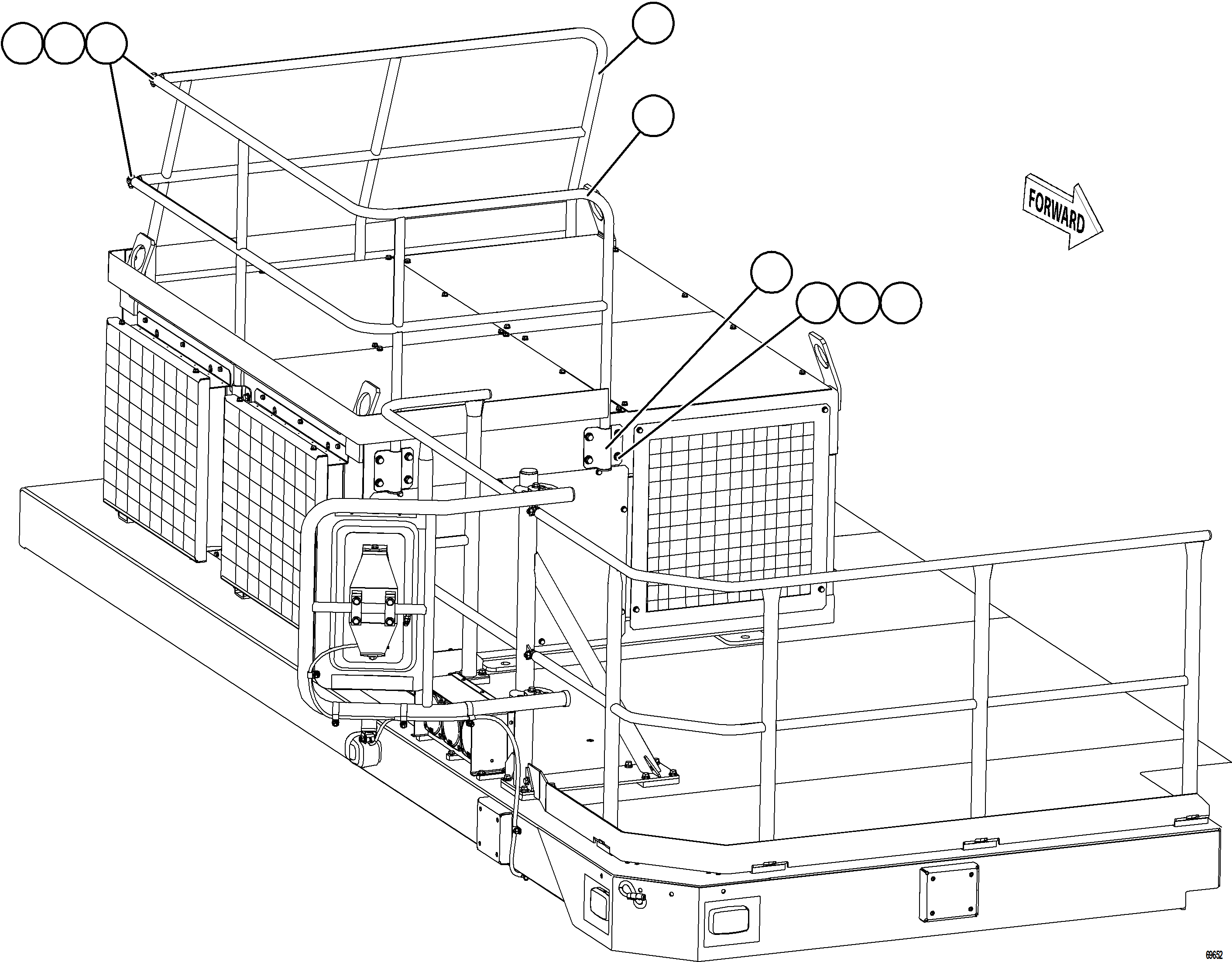 FORWARD

69652