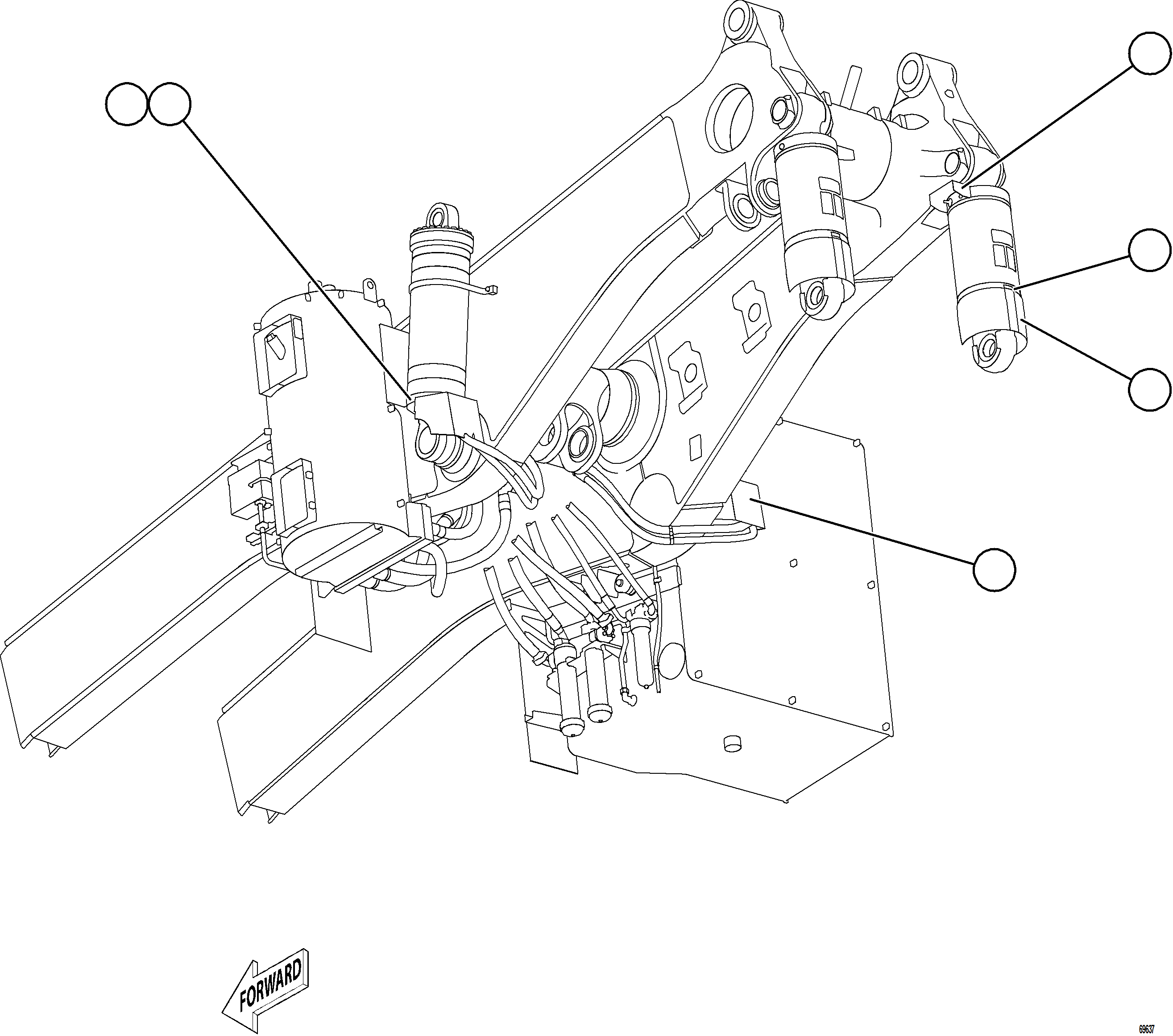 FORWARD

69637