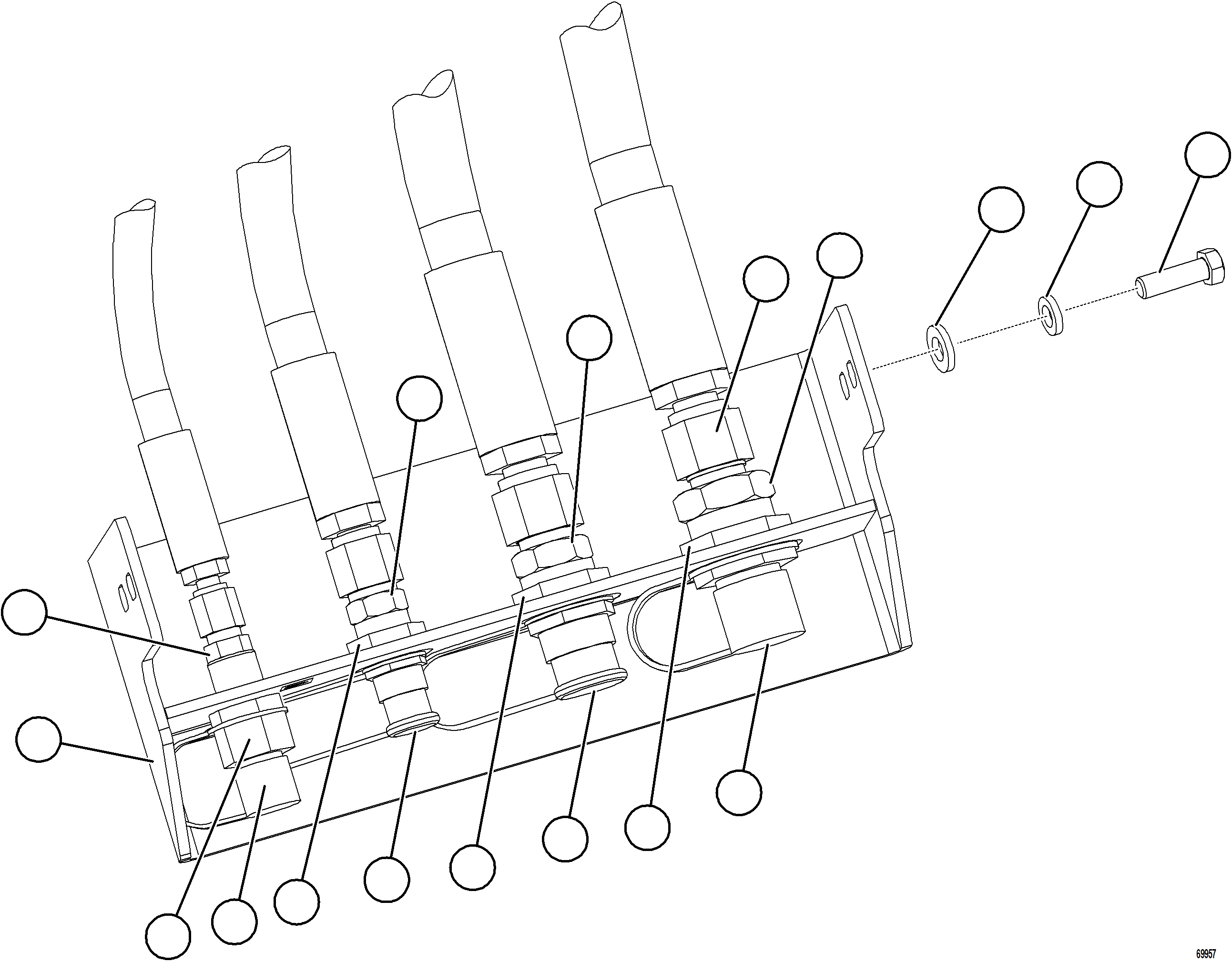 69957