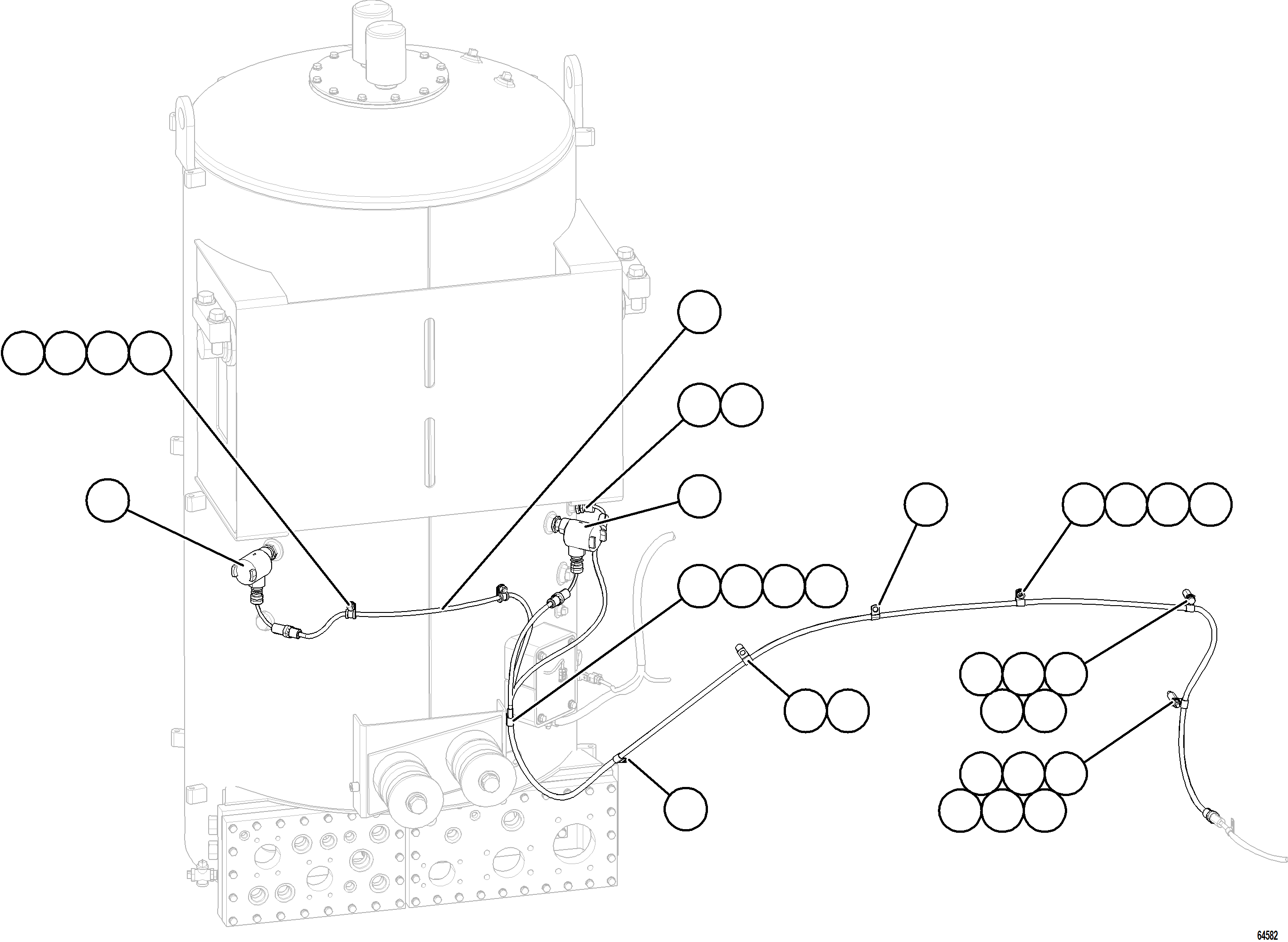 64582