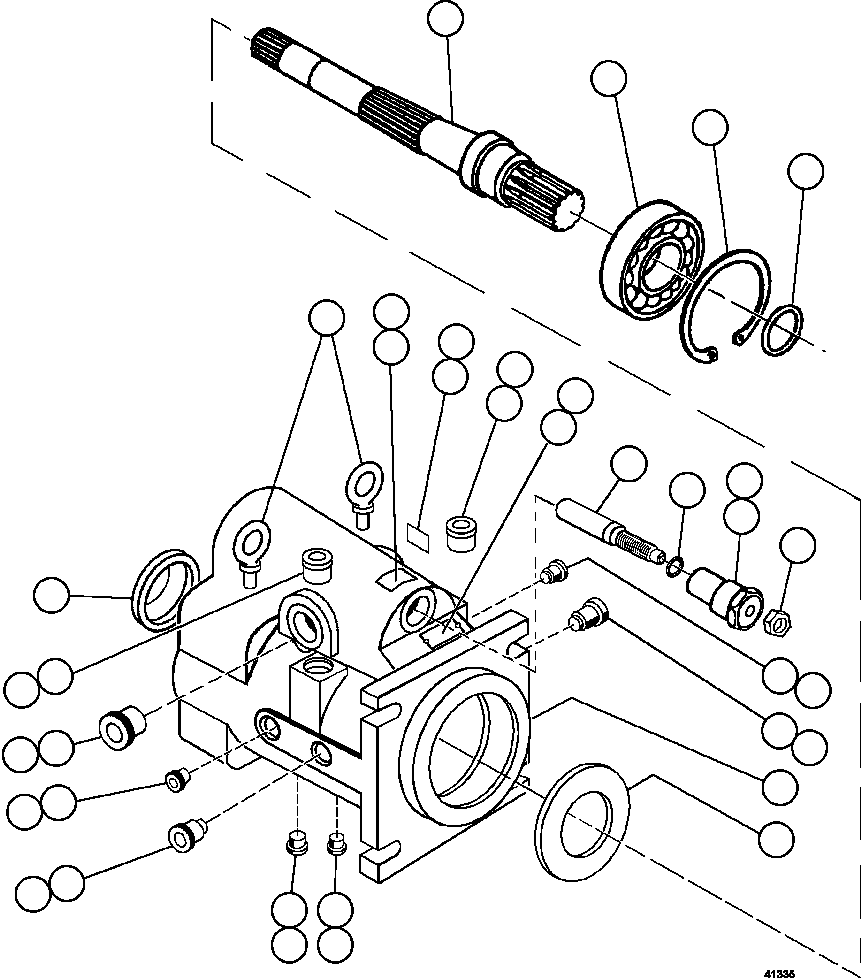 41336