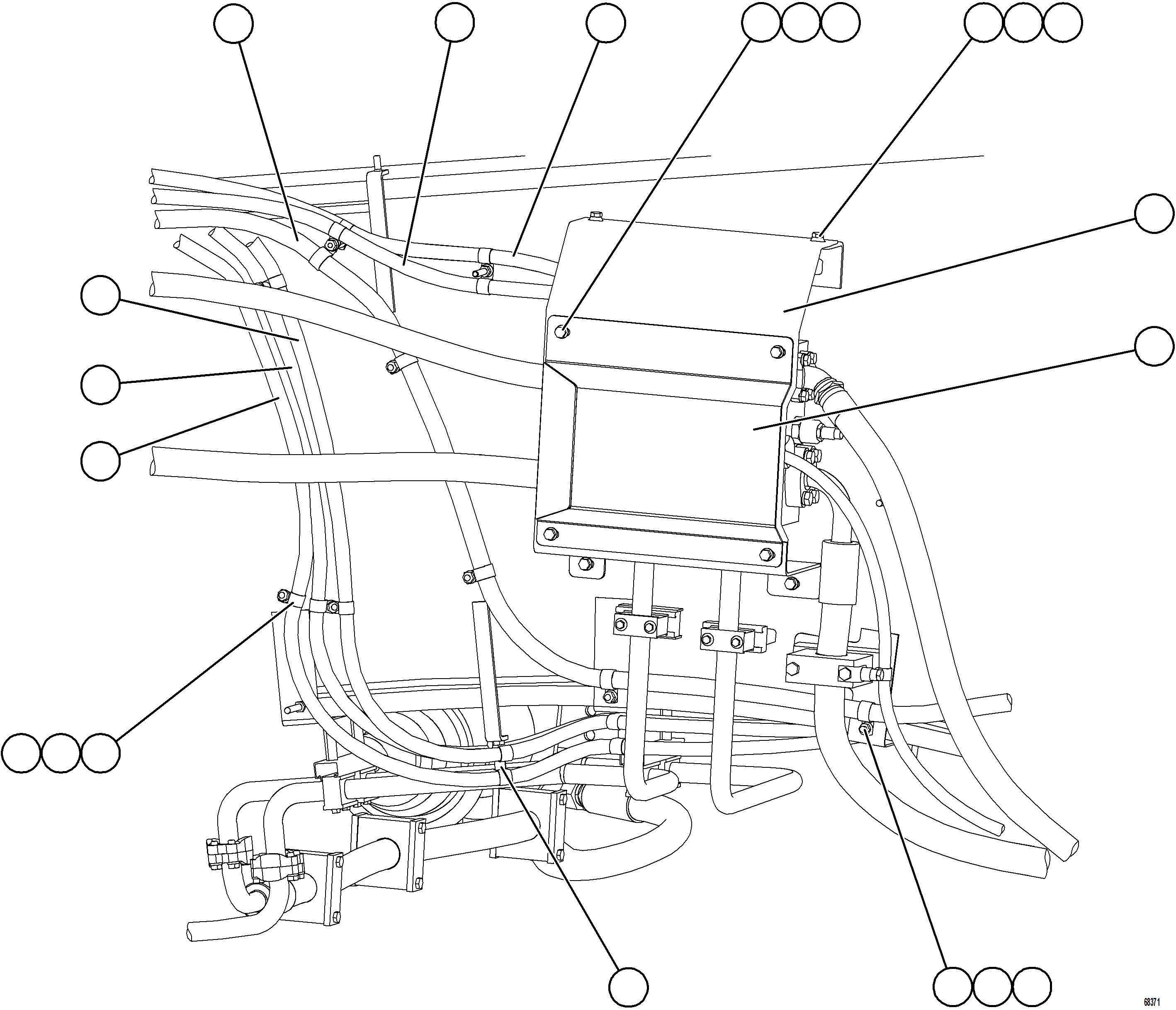 68371