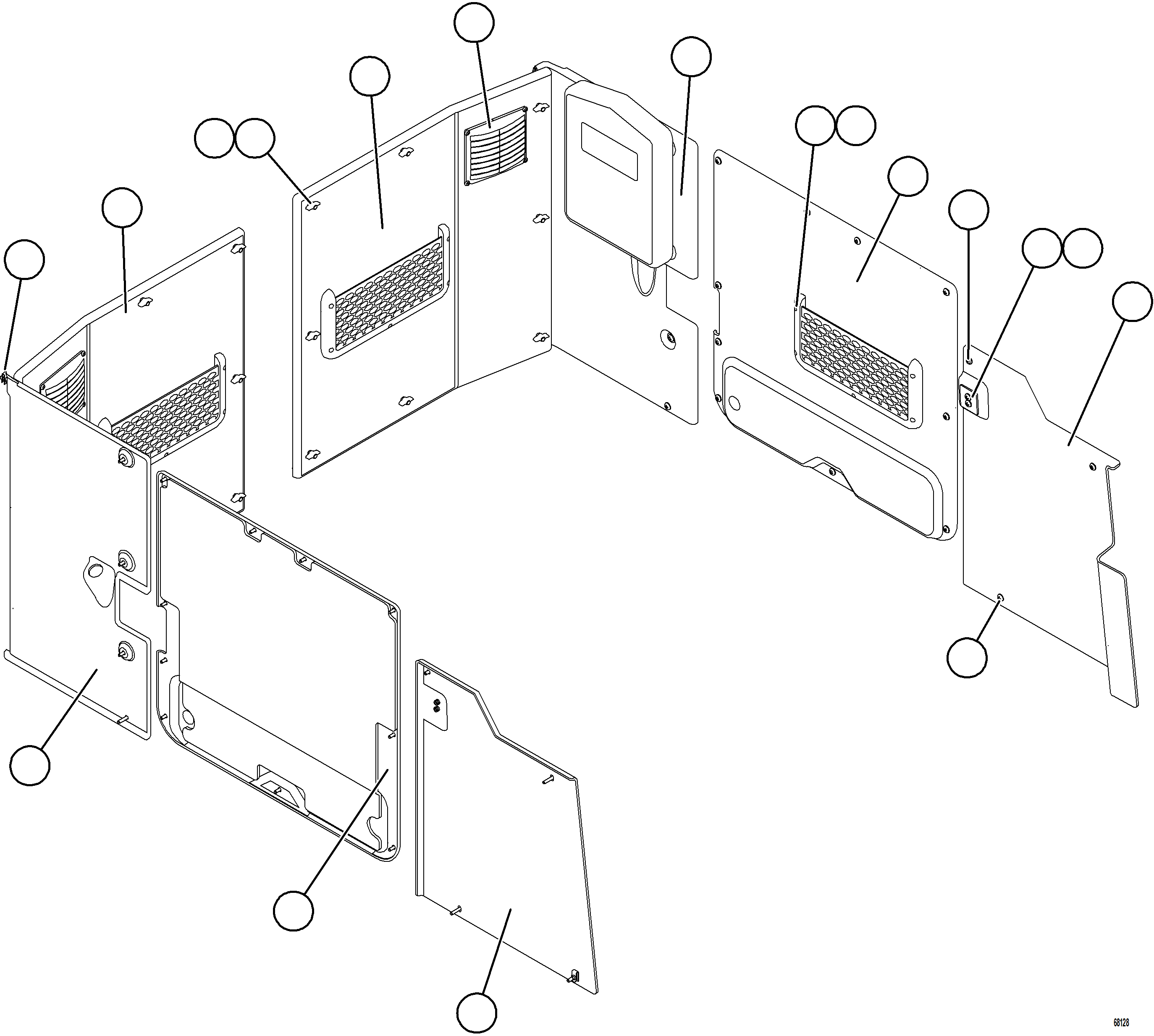 68128