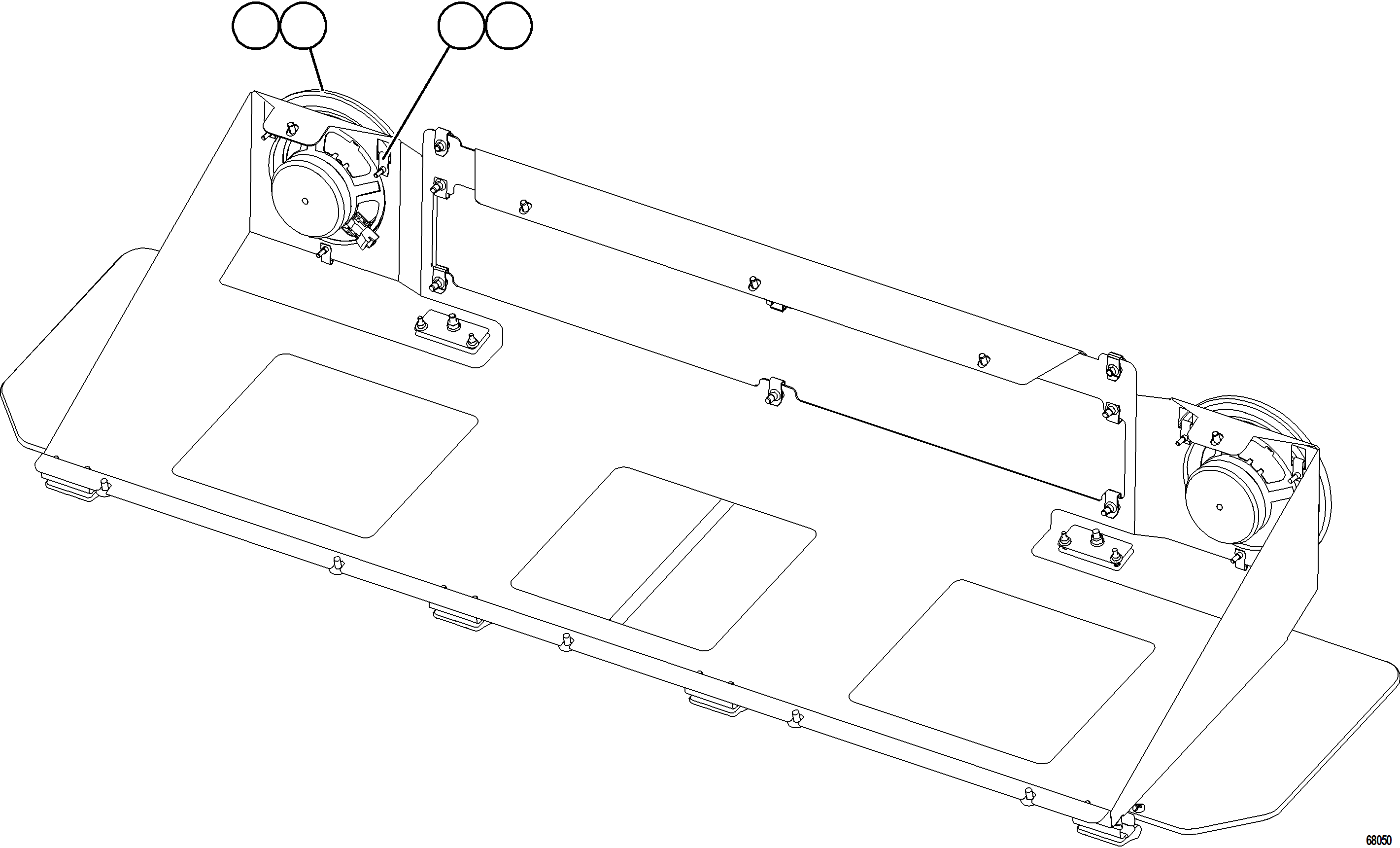 68050