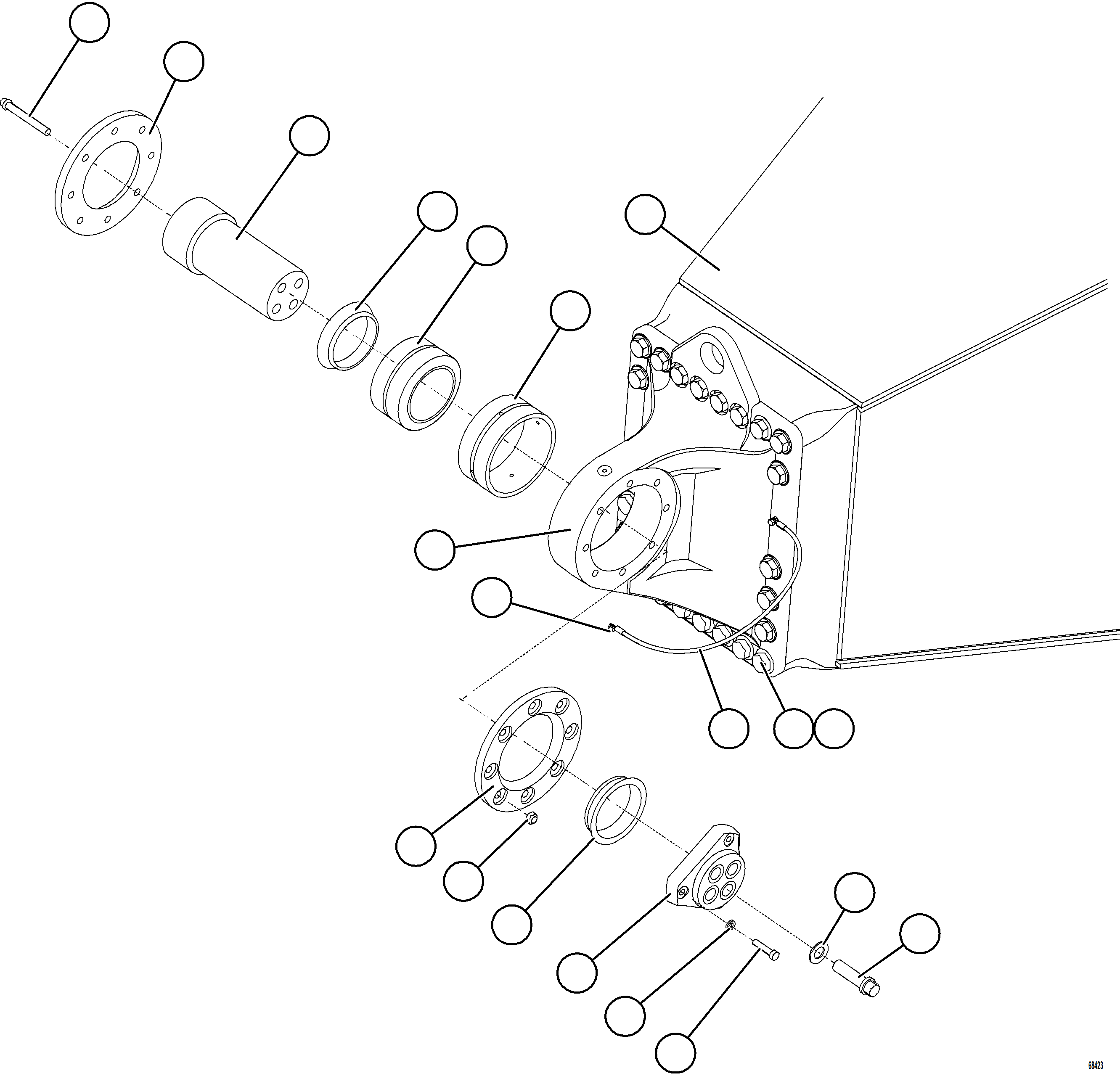 68423