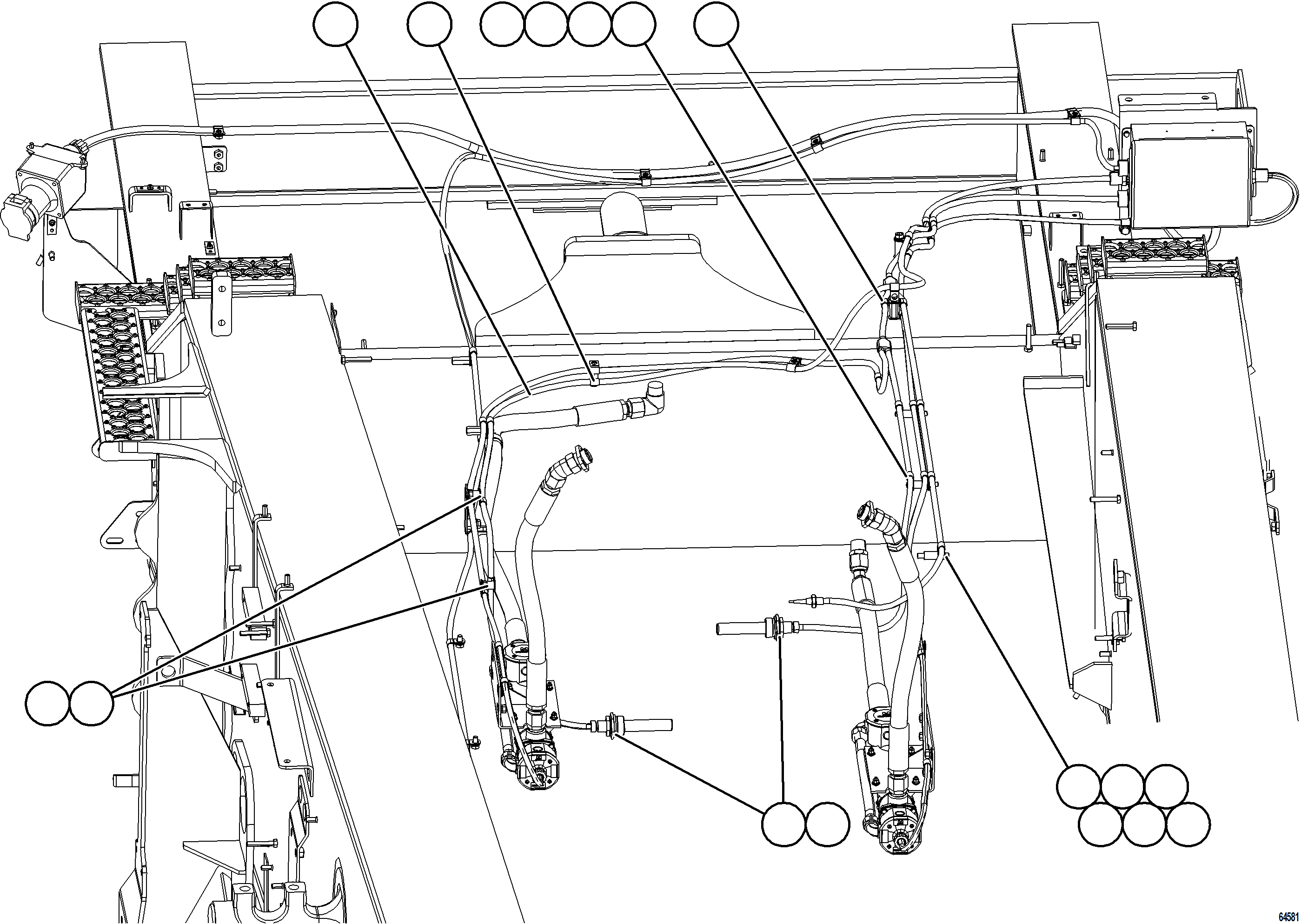 64581