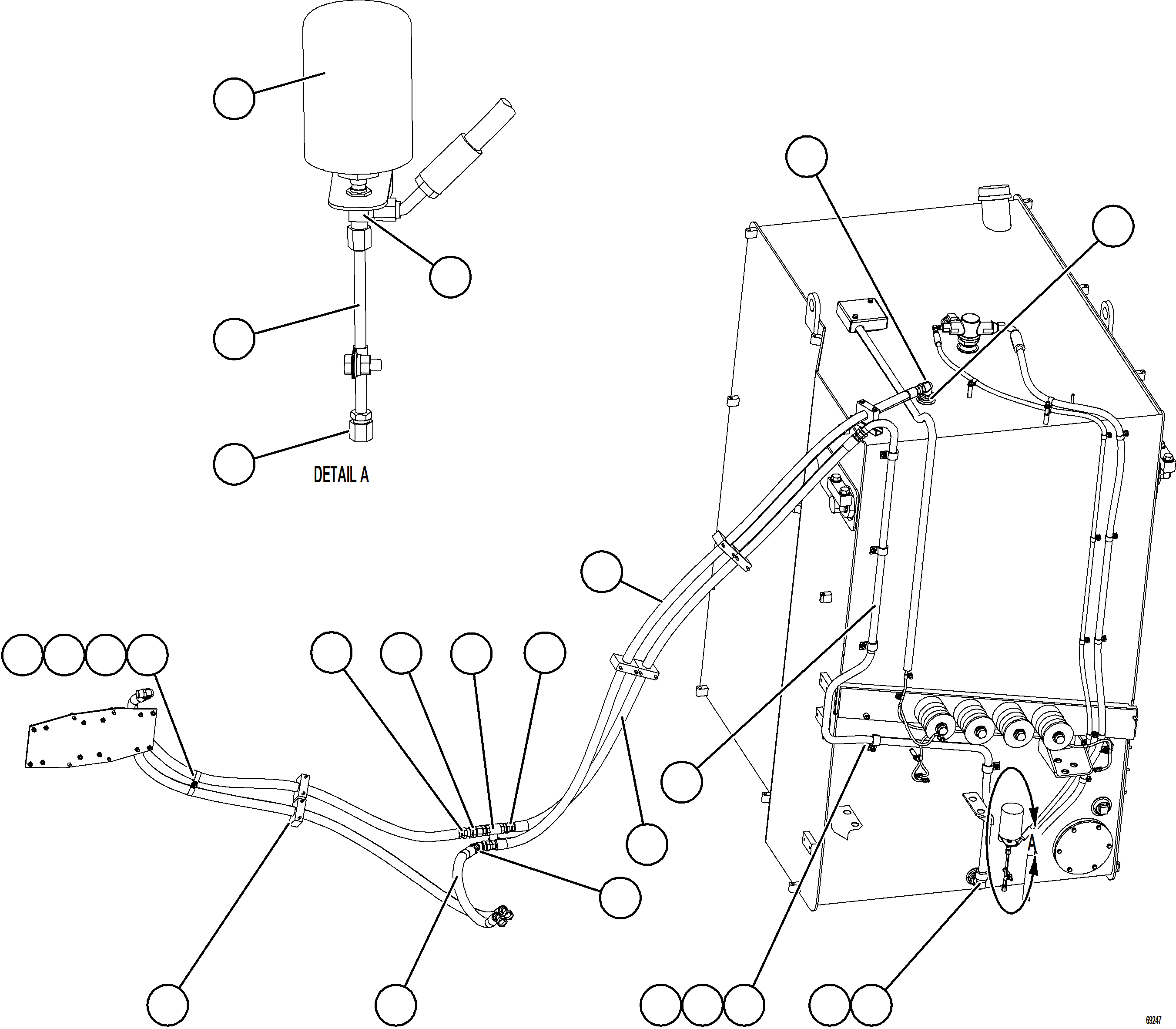 DETAIL A

A

69247