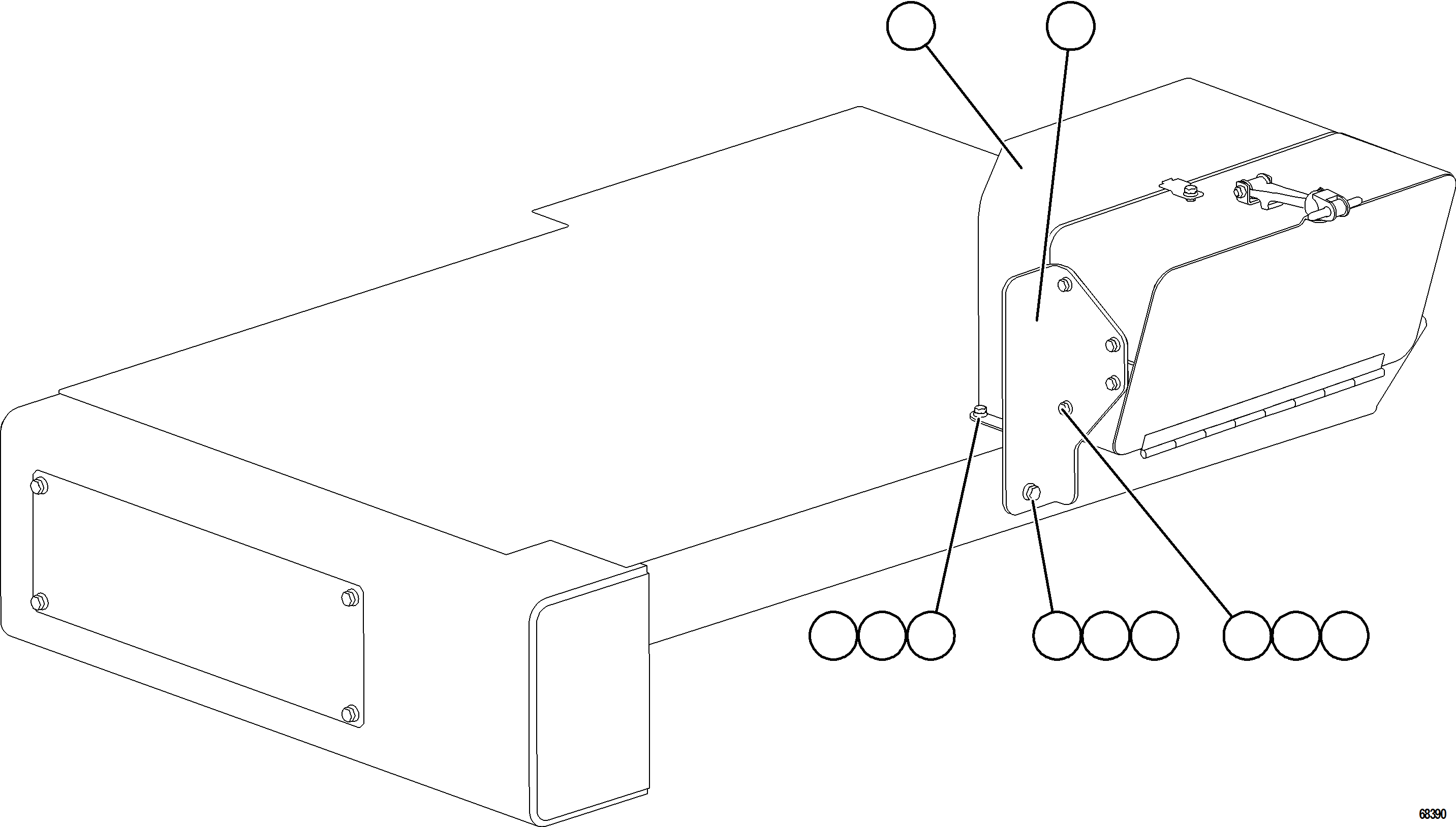 68390