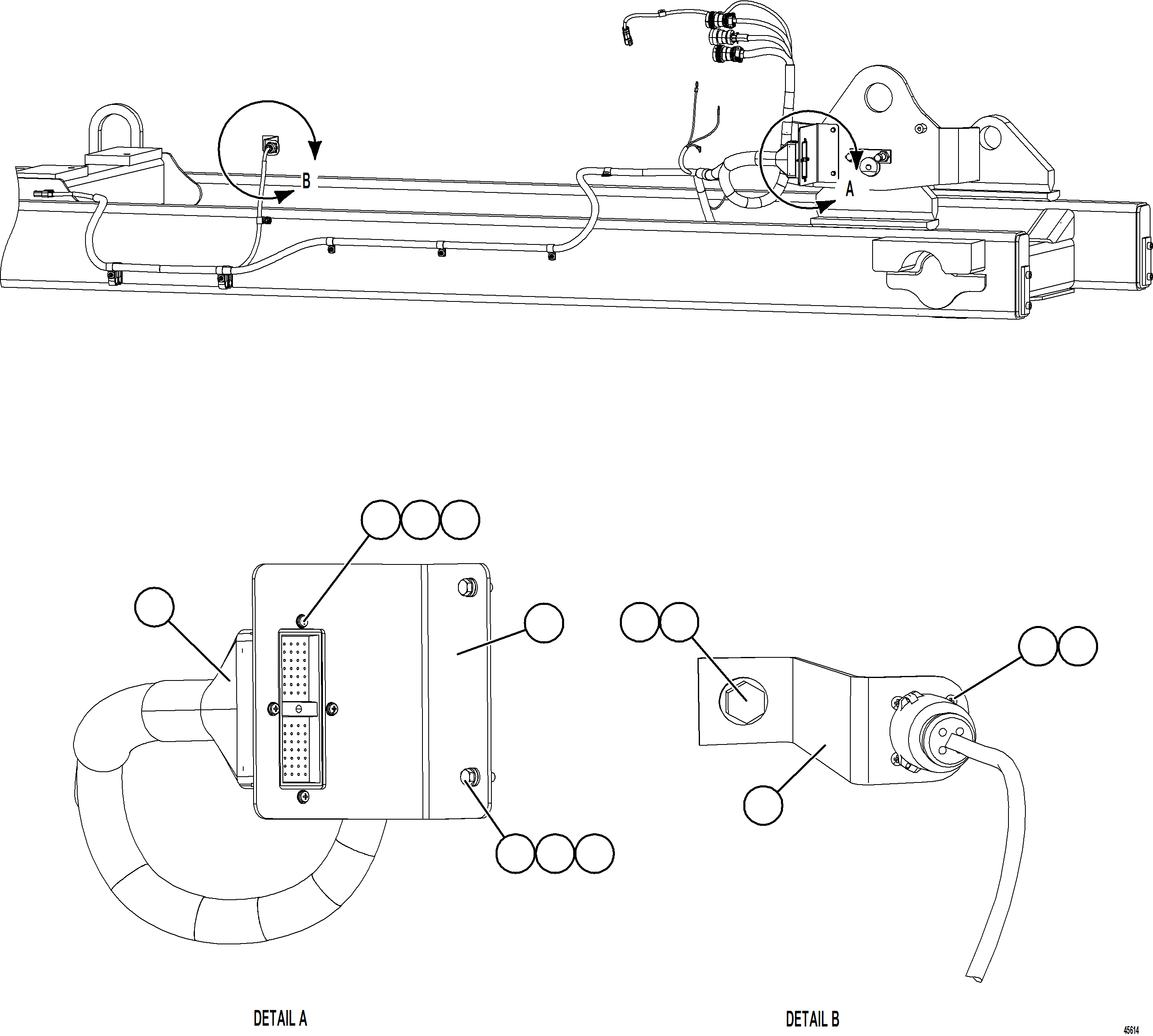 B

A

DETAIL A

DETAIL B

45614