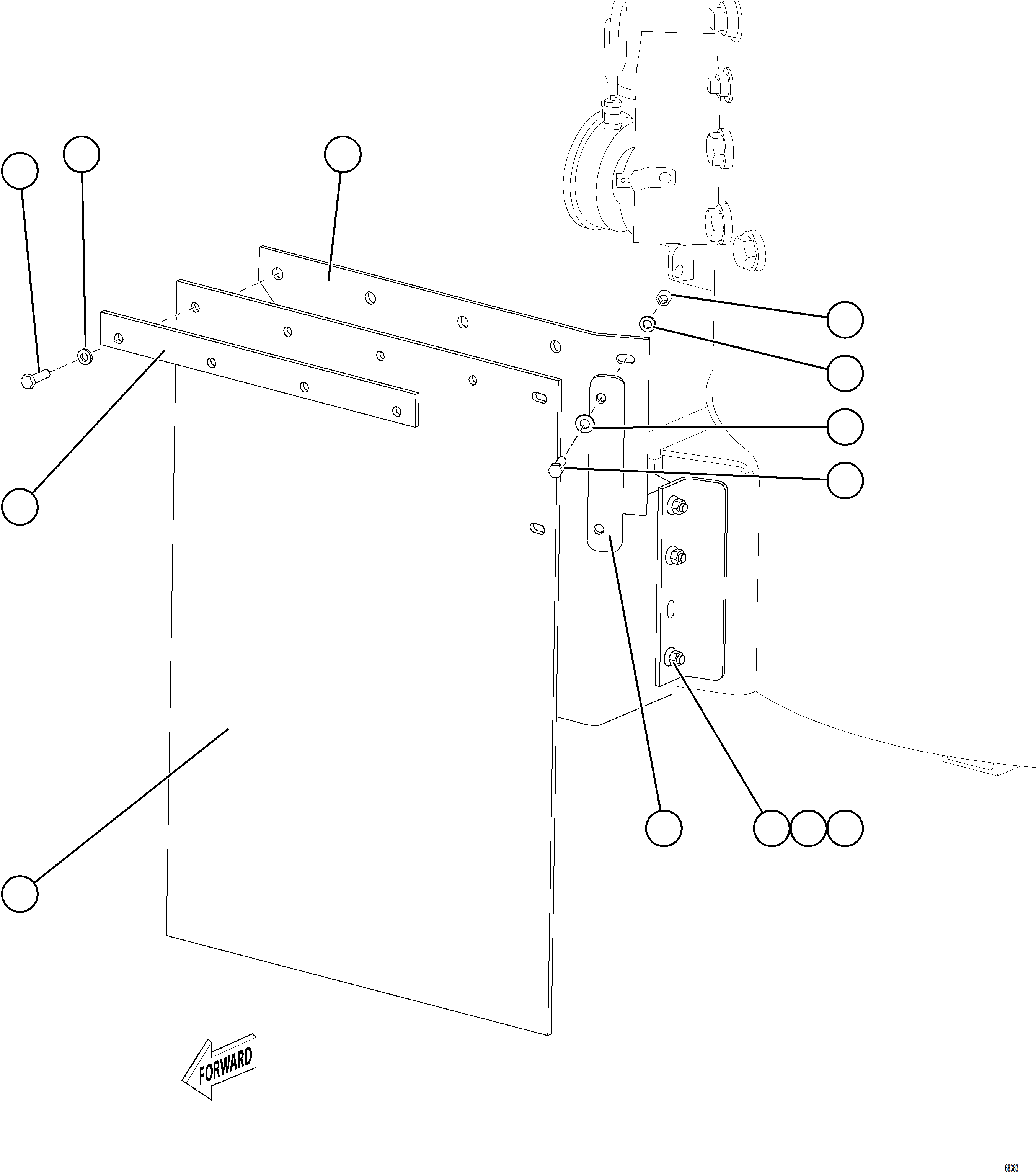 FORWARD

68383