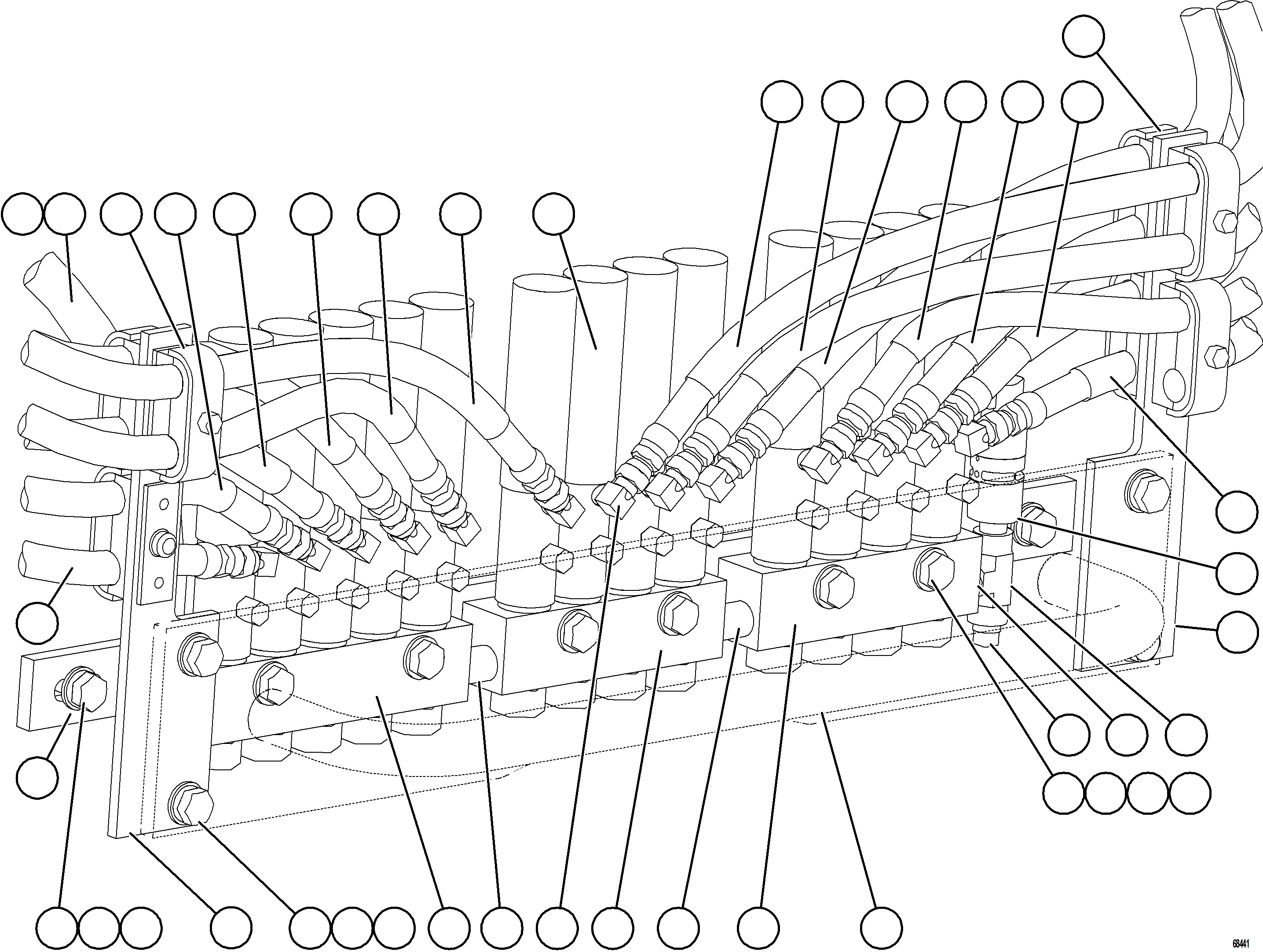 68441