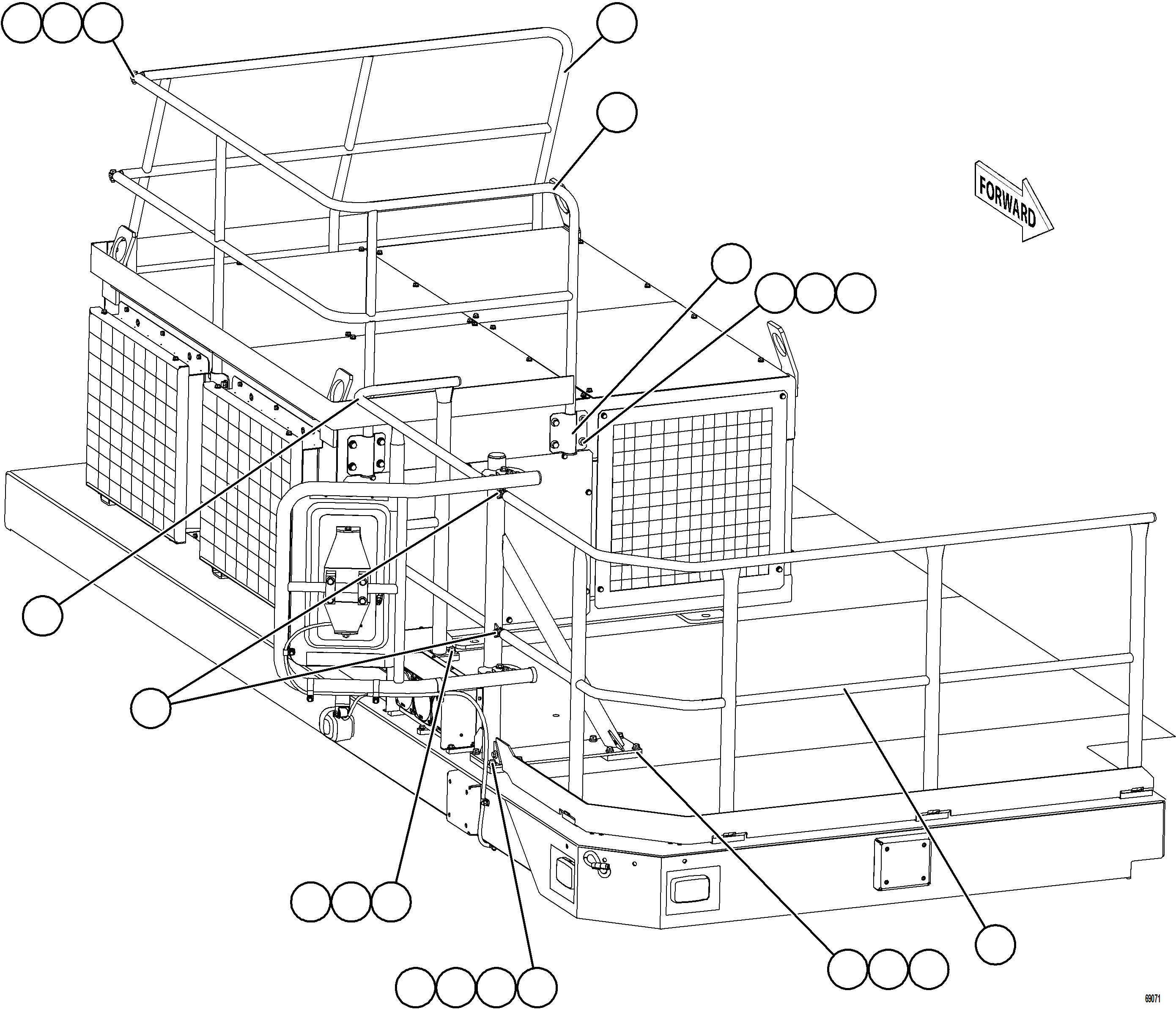 FORWARD

69071