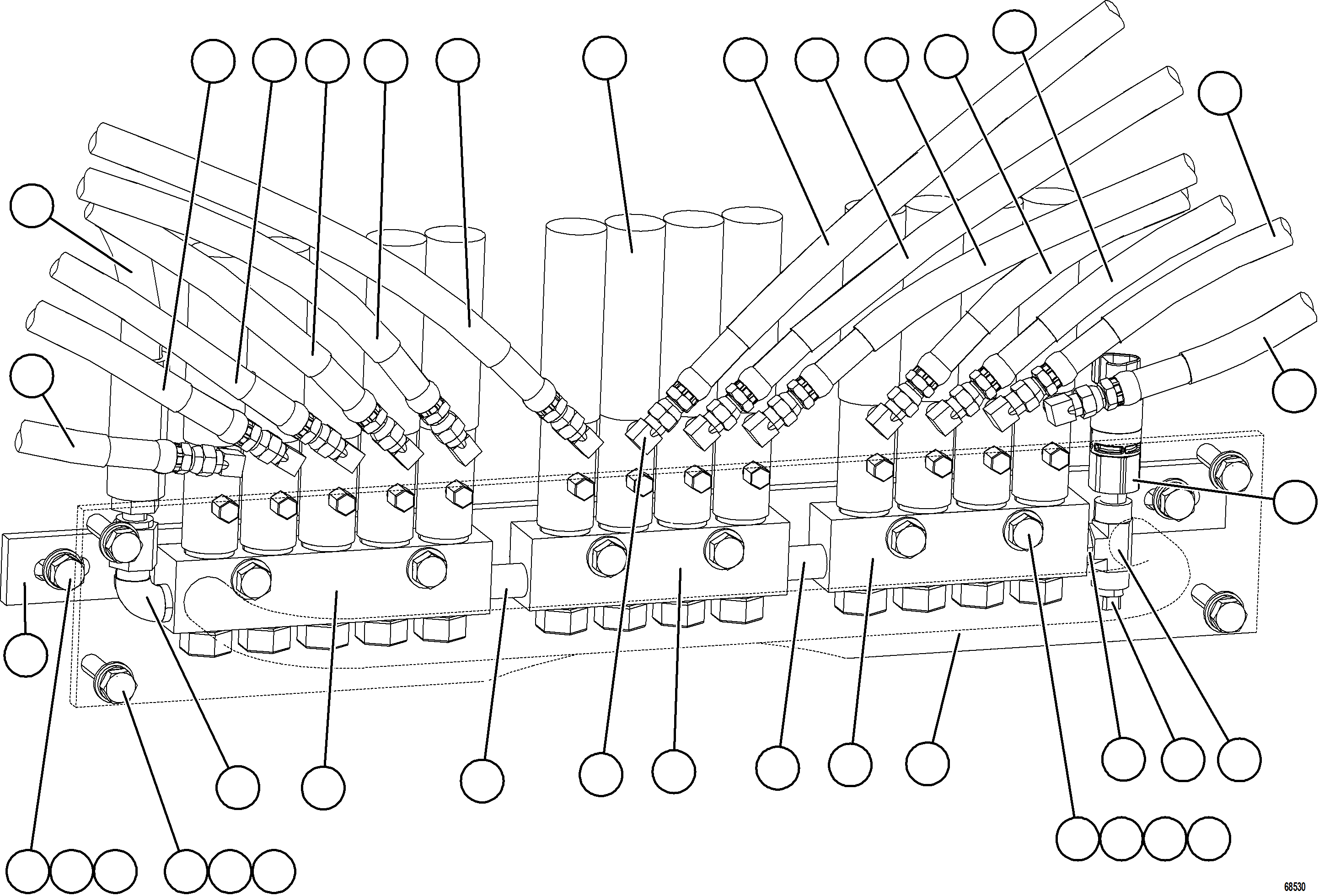 68530