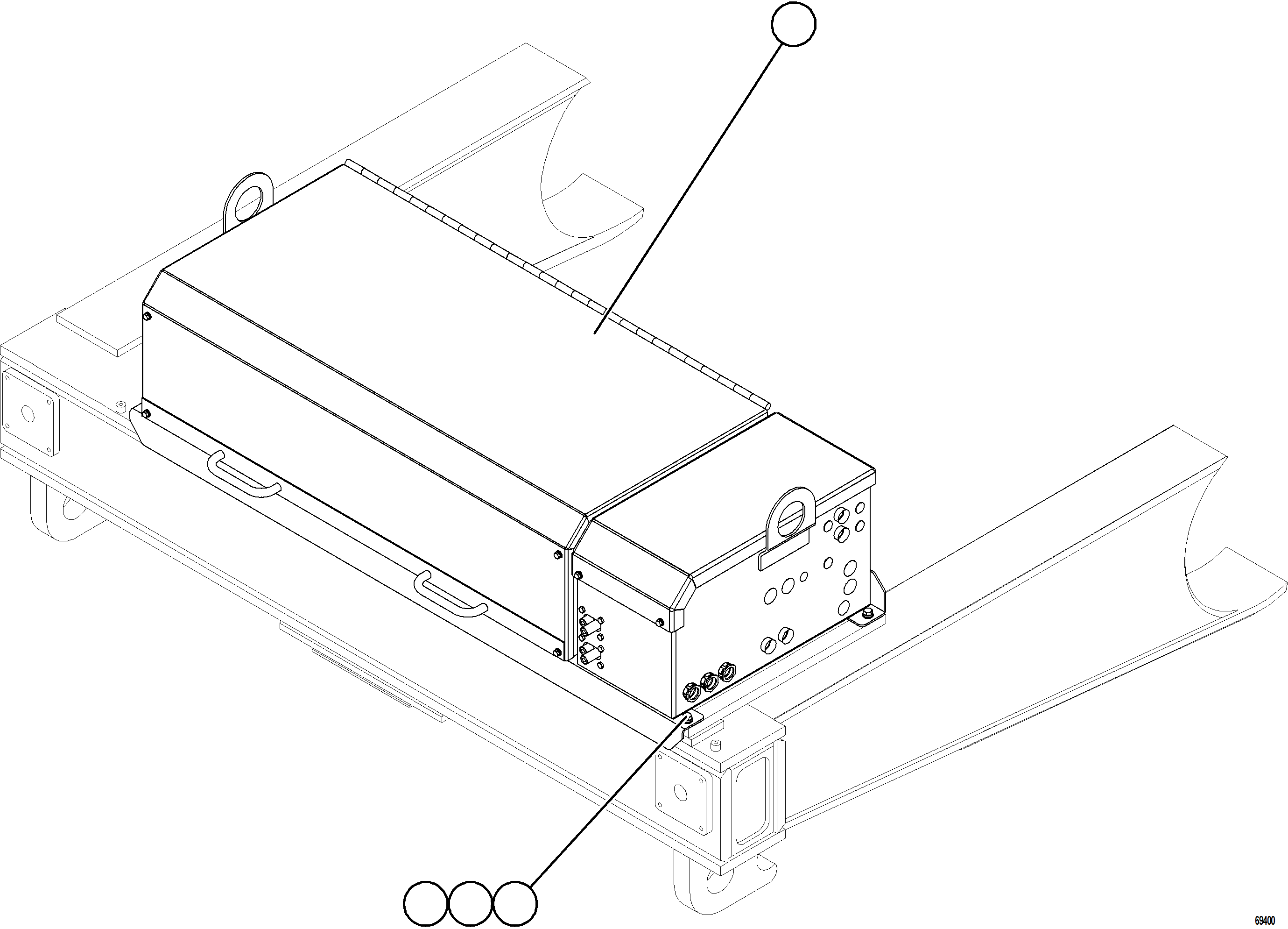 69400