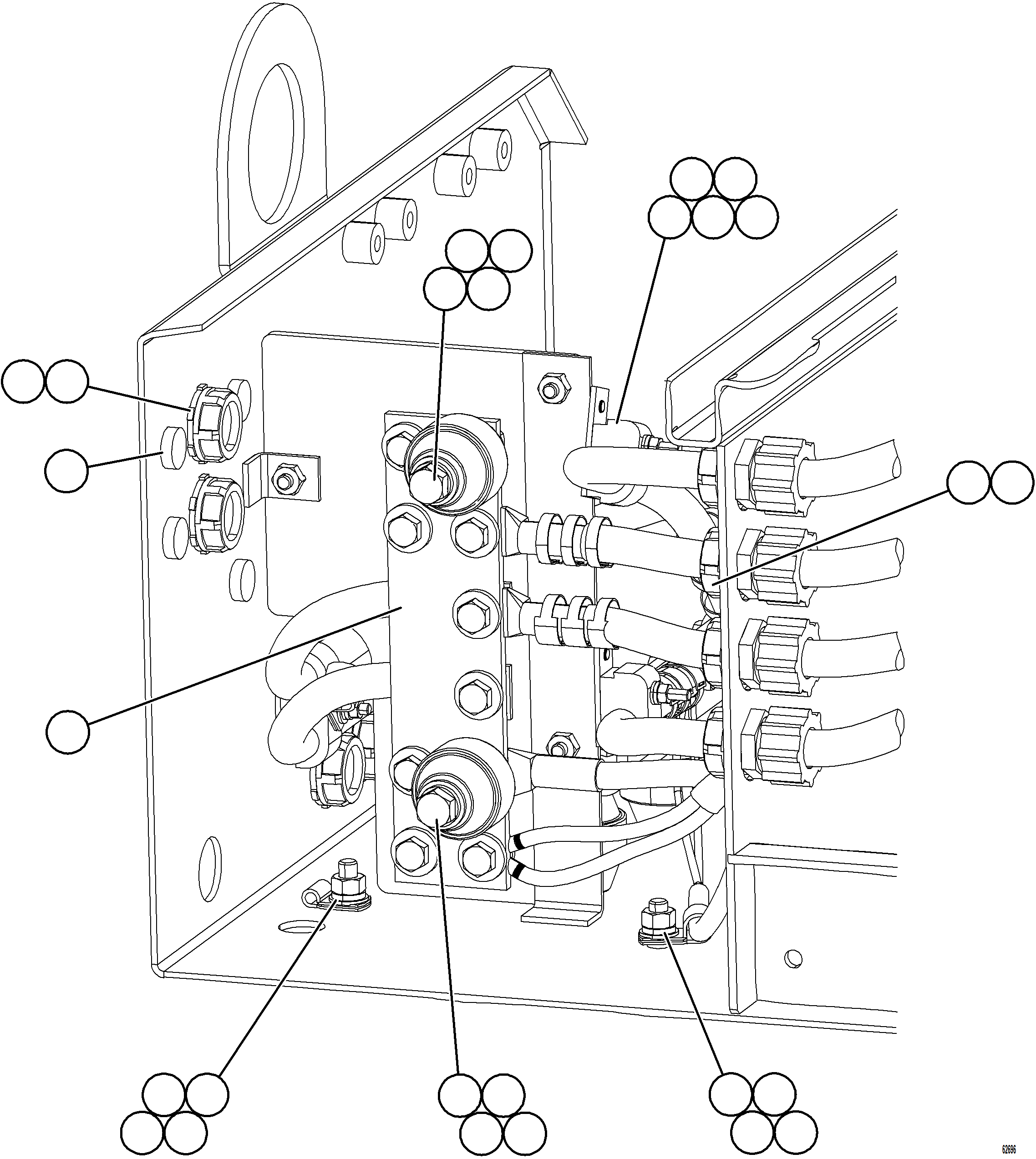 62696