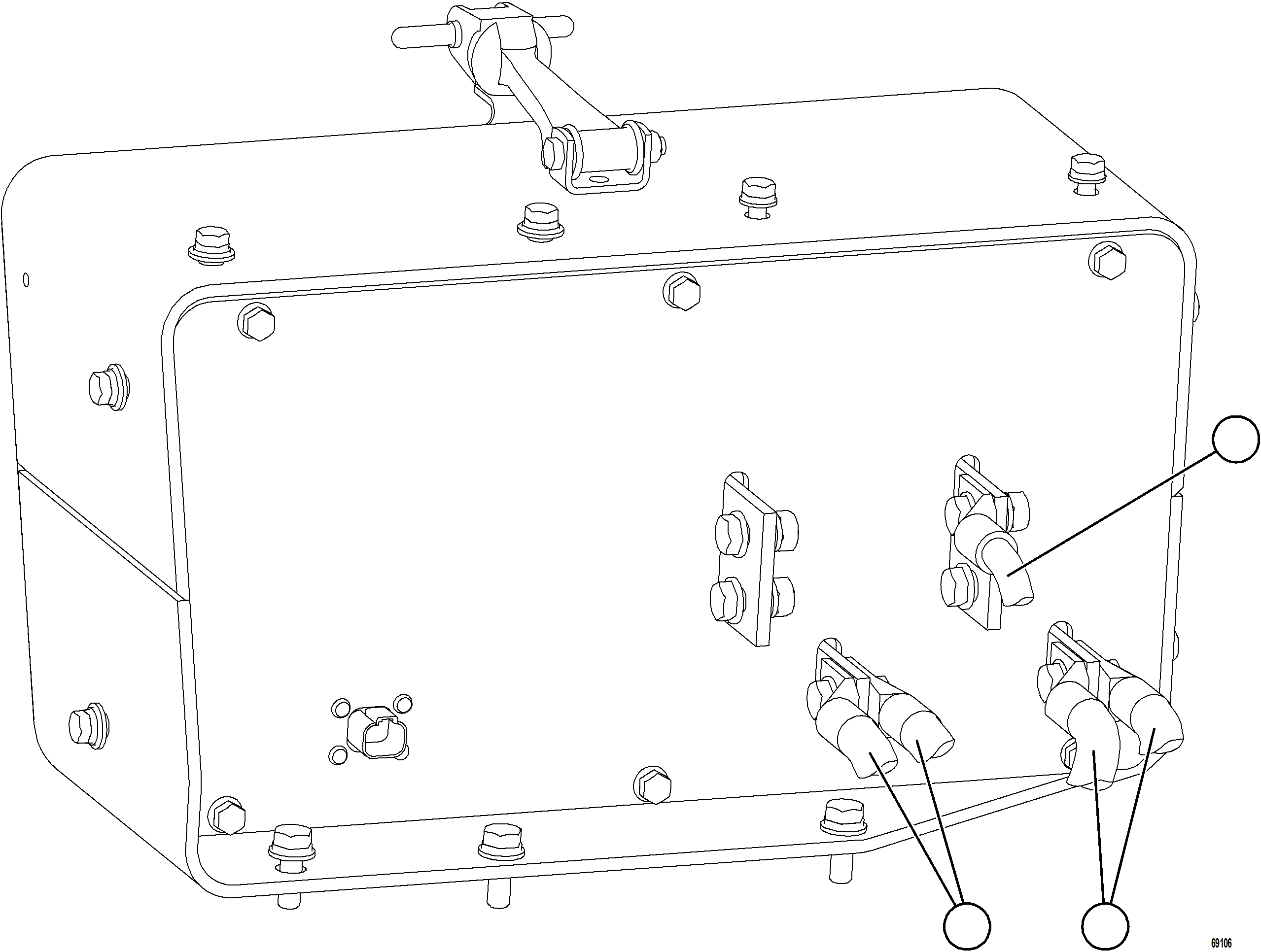 69106