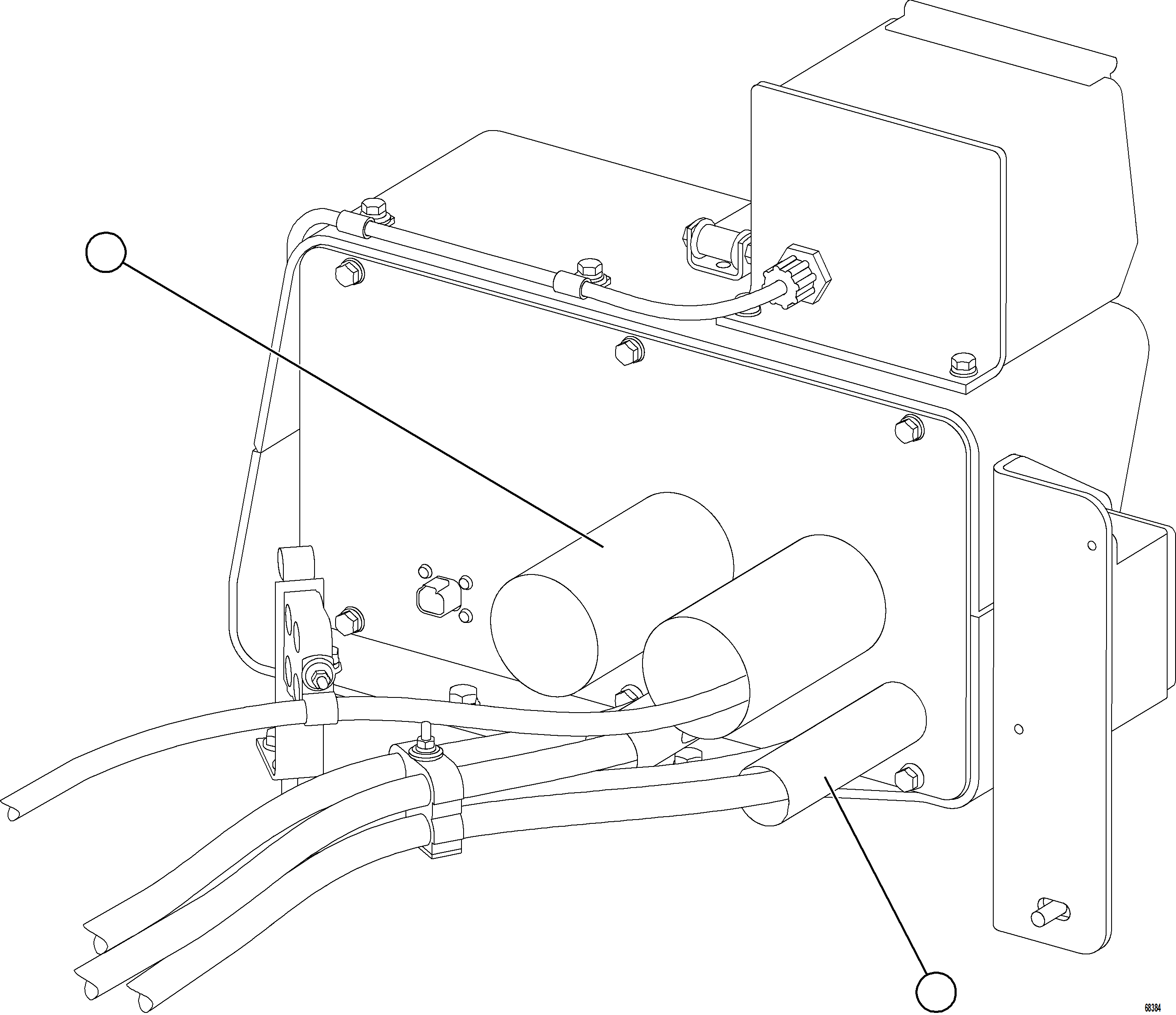 68384