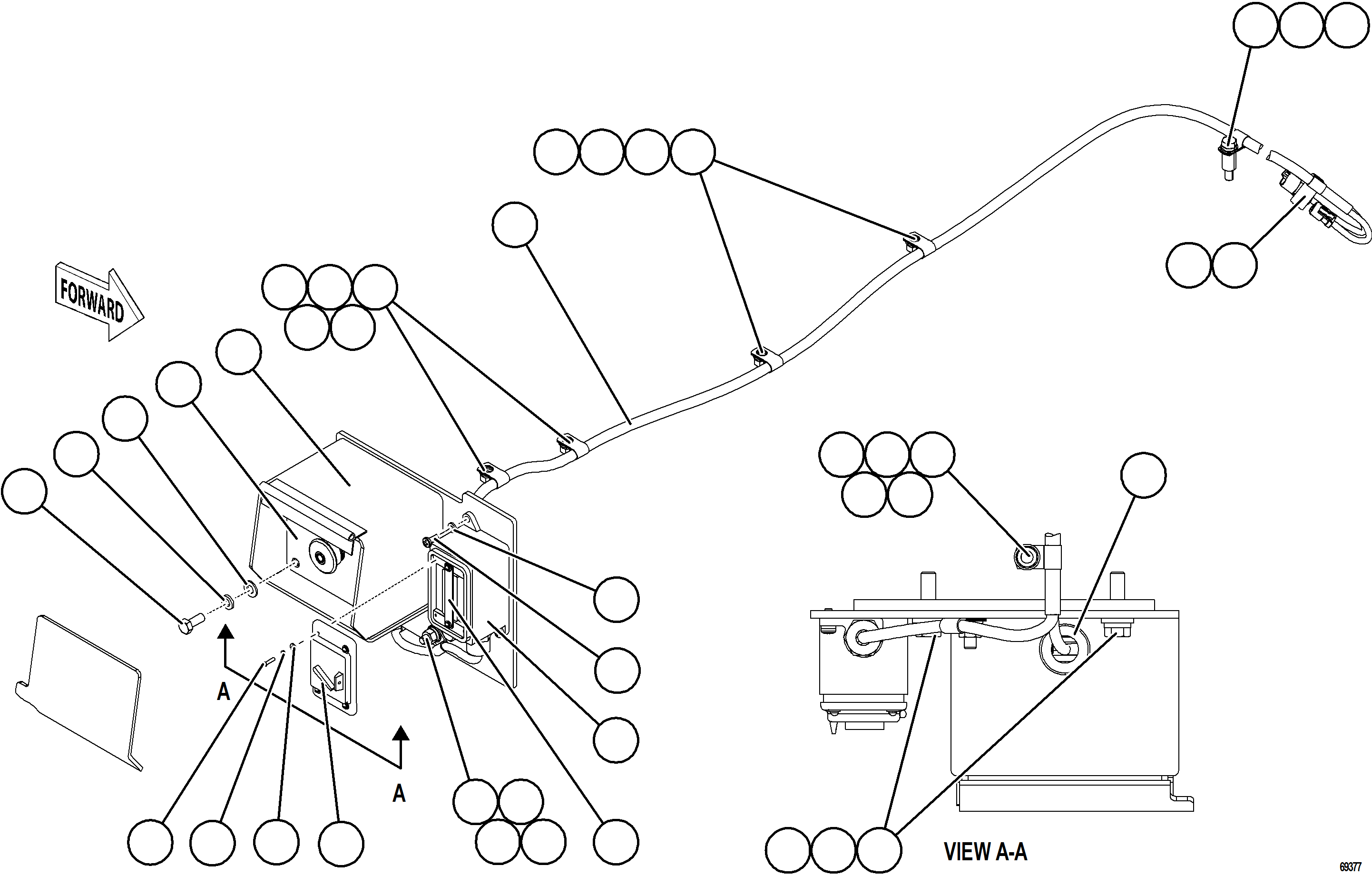 FORWARD

A

A

VIEW A-A

69377