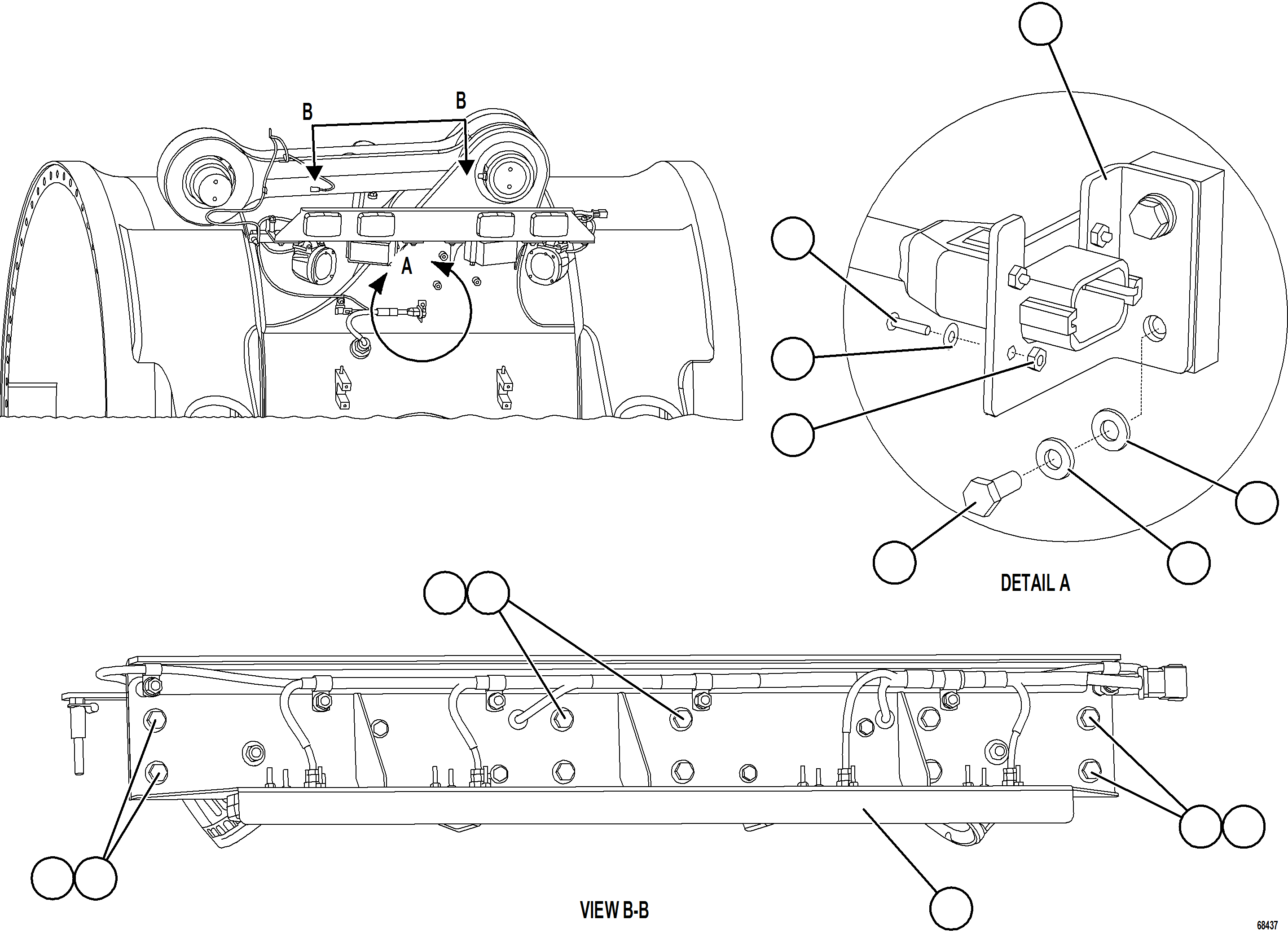 B

B

A

DETAIL A

VIEW B-B

68437