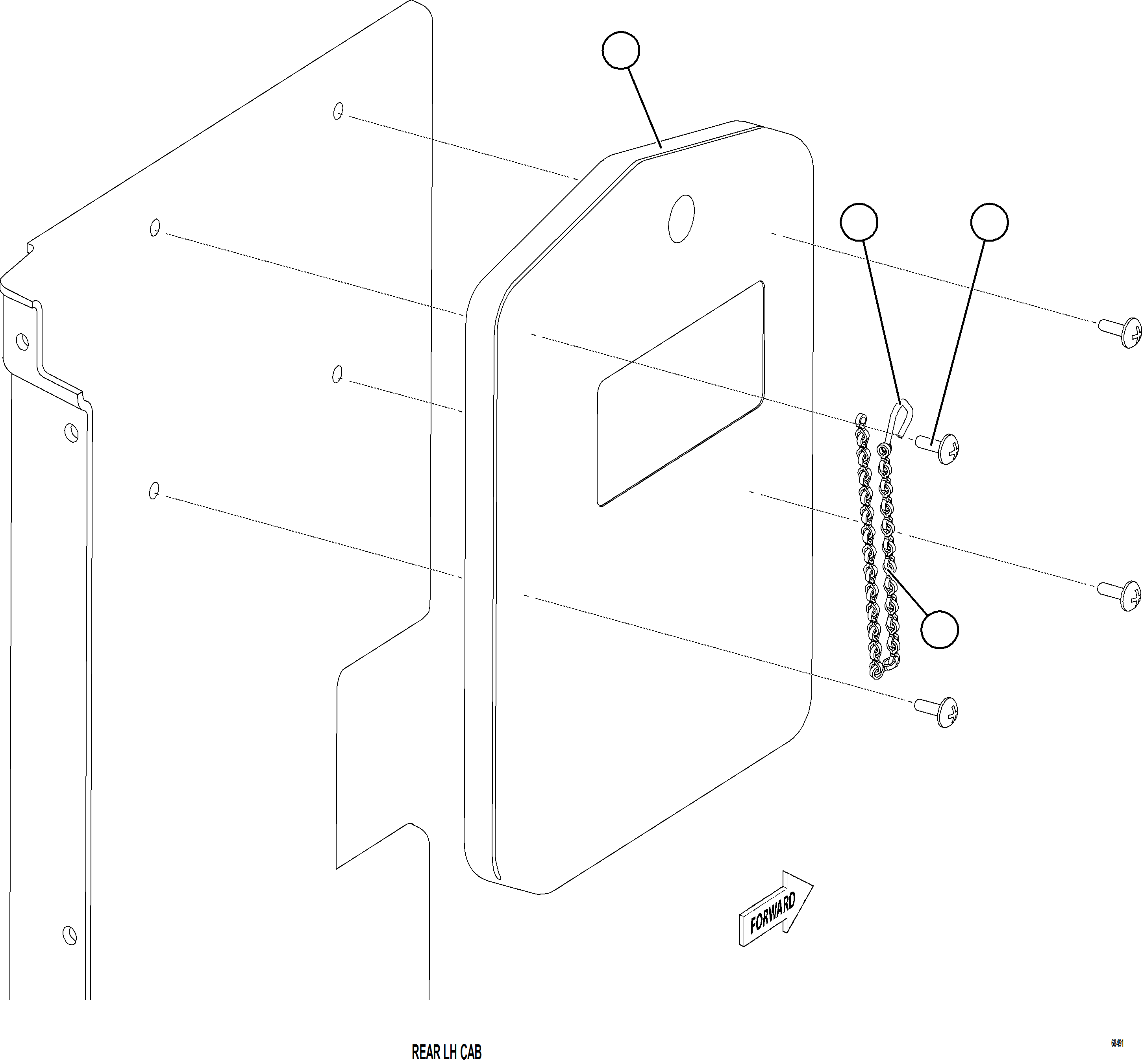 FORWARD

REAR LH CAB

68491