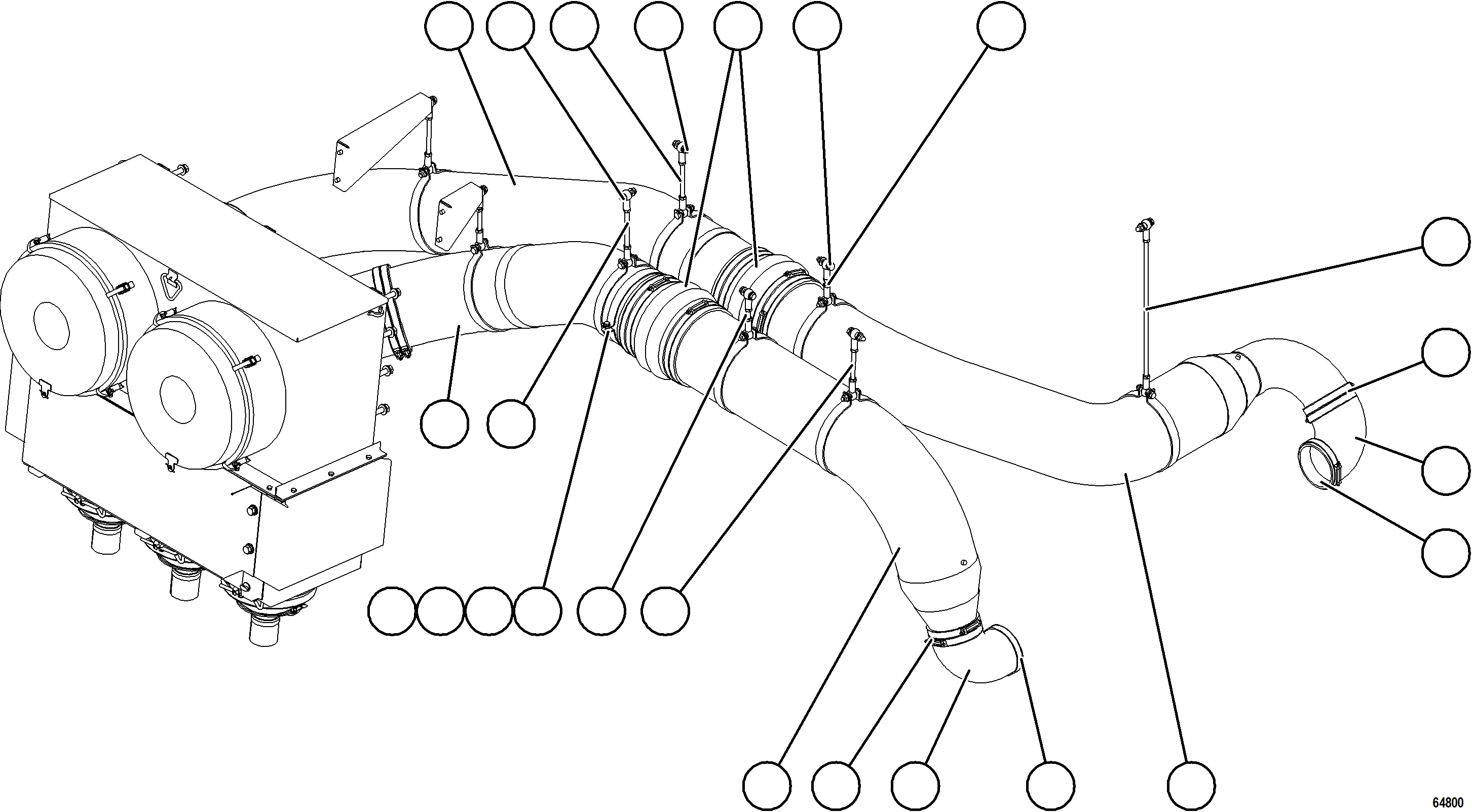 64800