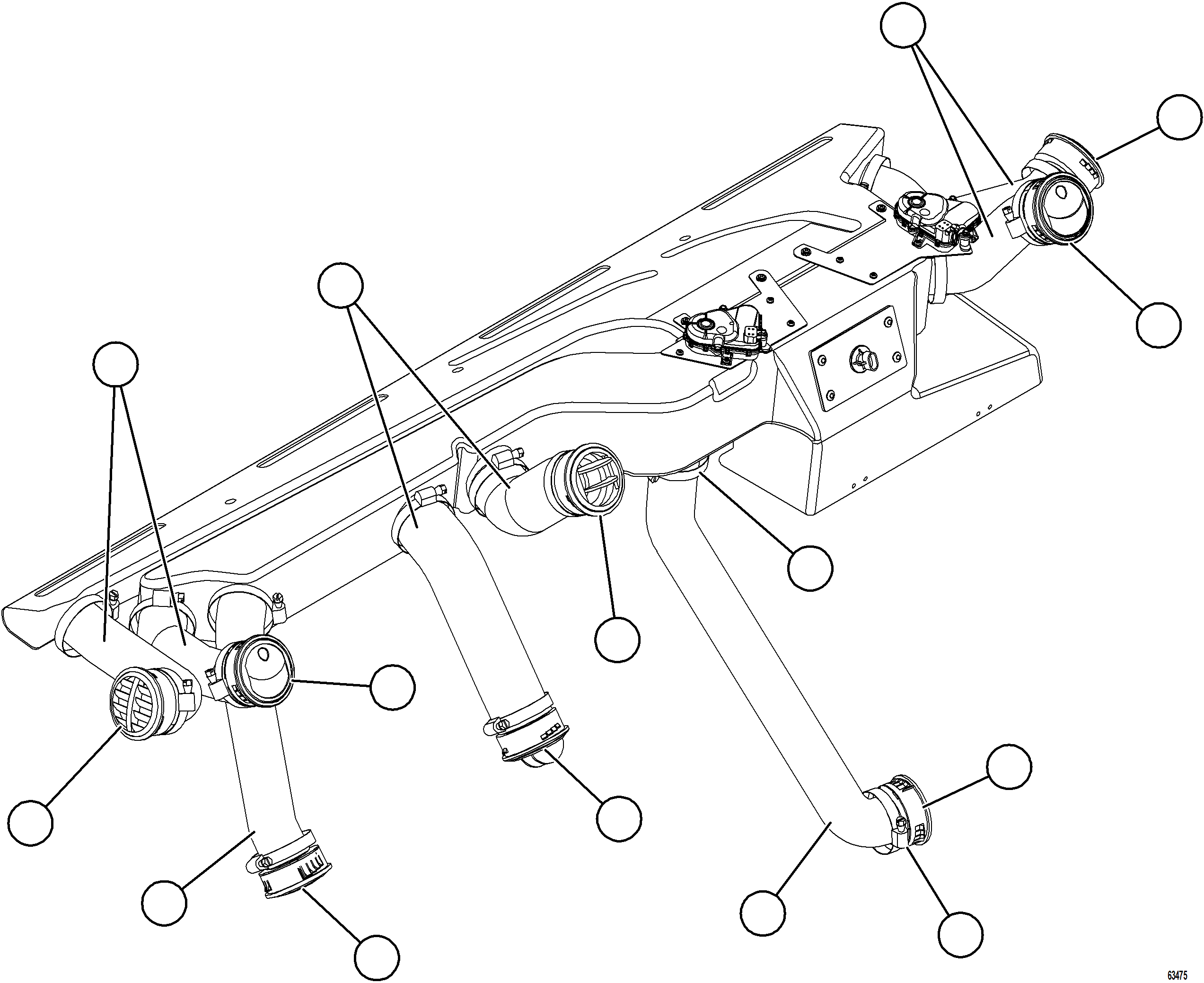 63475