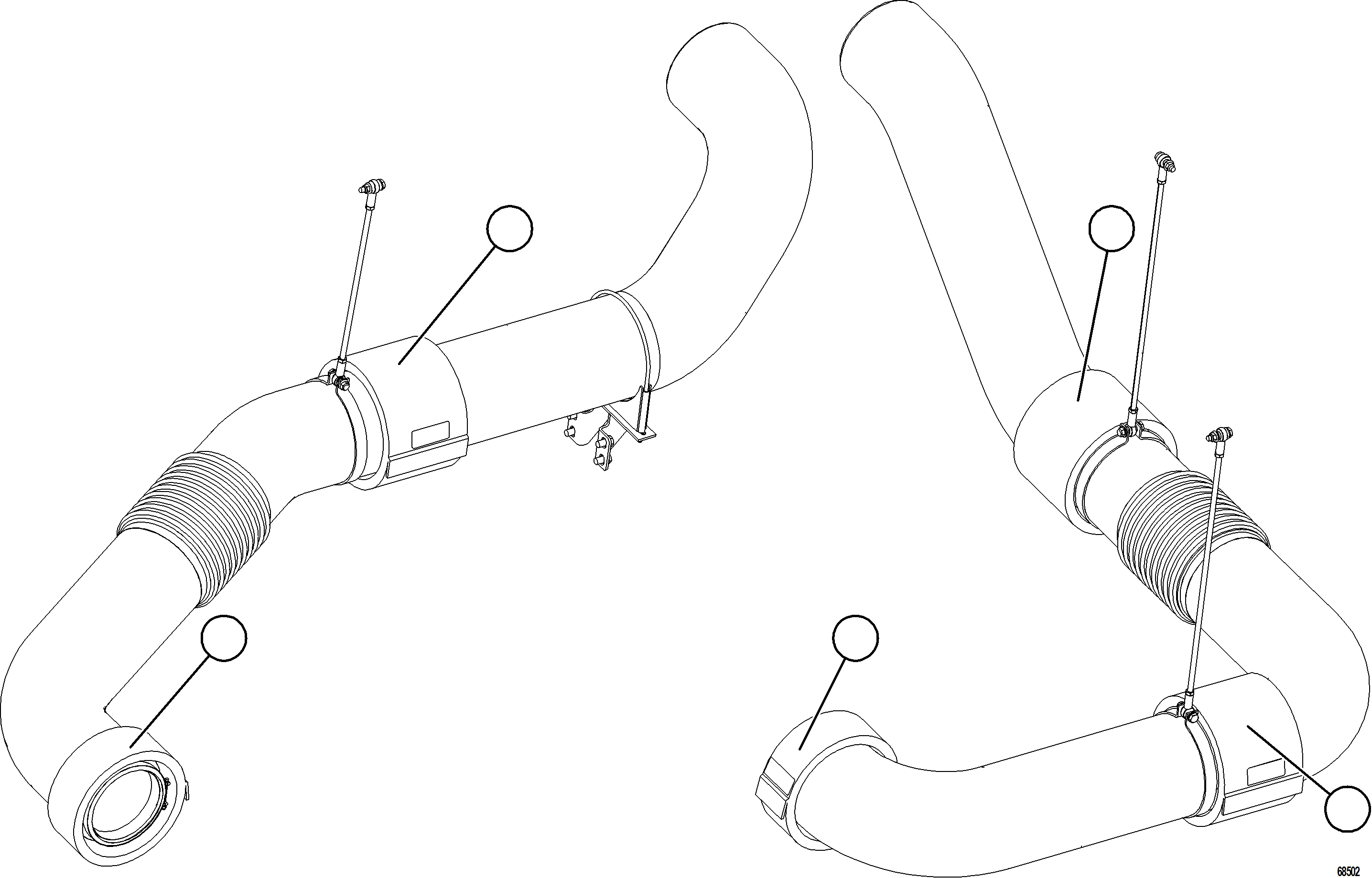 68502