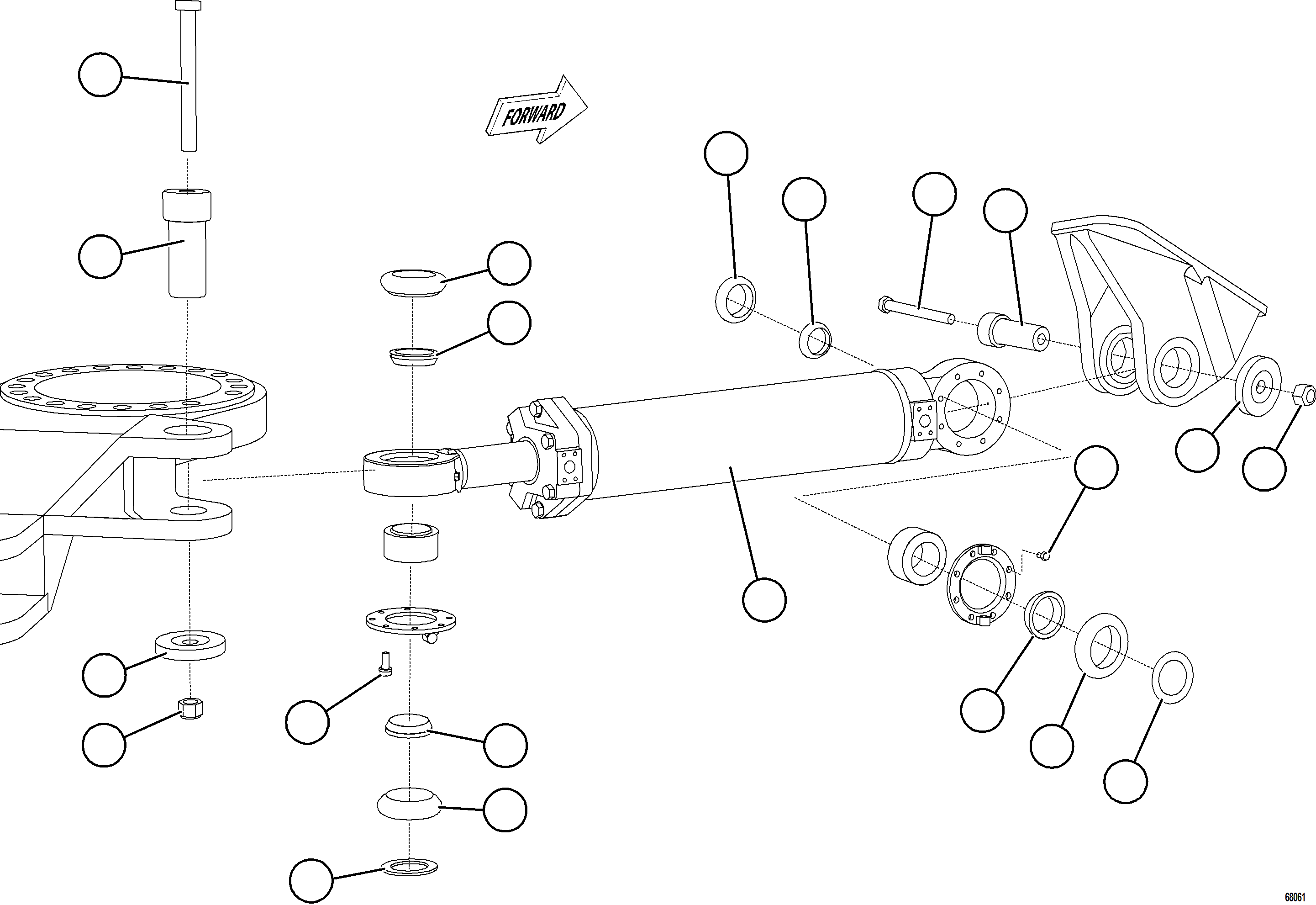 FORWARD

68061