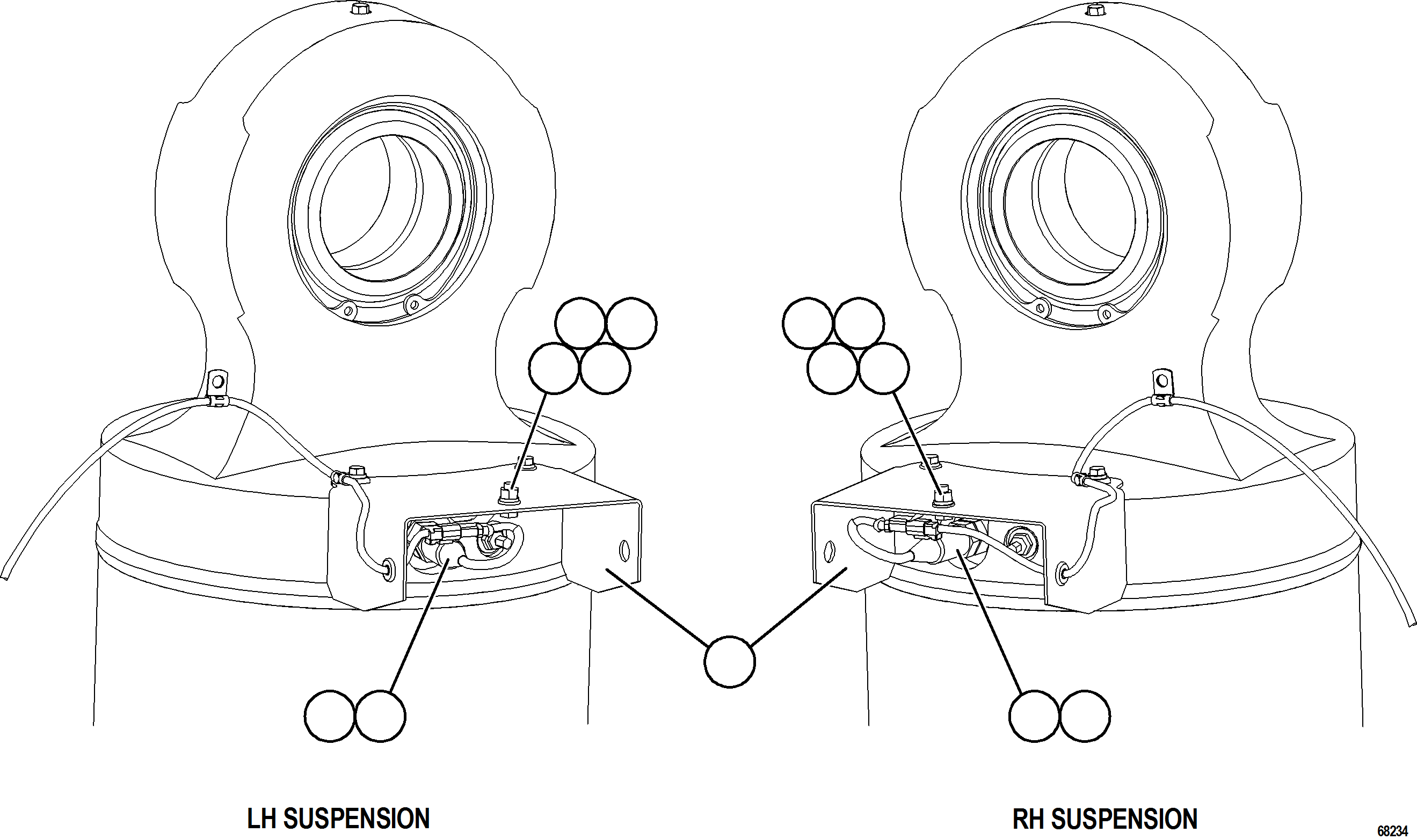 LH SUSPENSION

RH SUSPENSION

68234