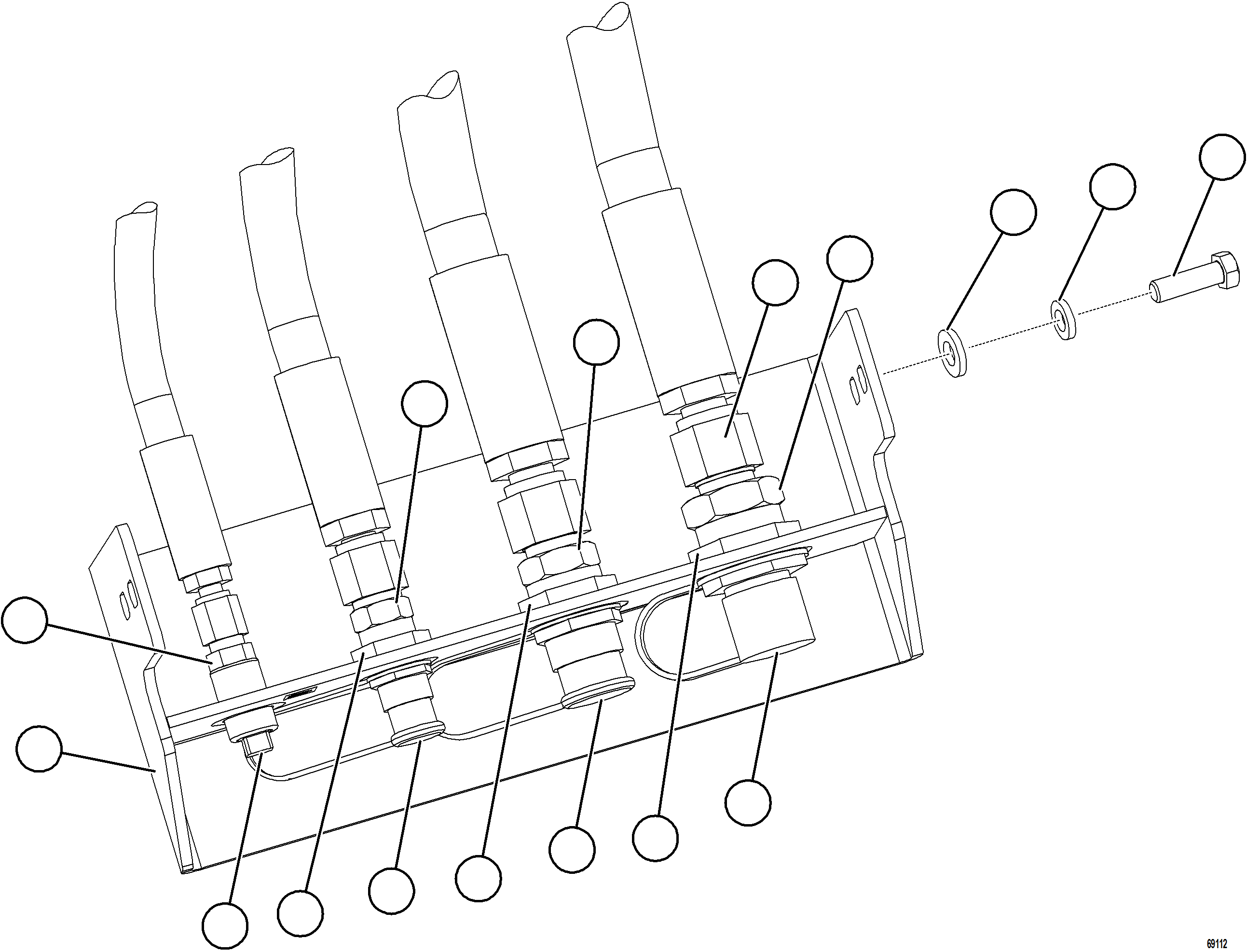 69112