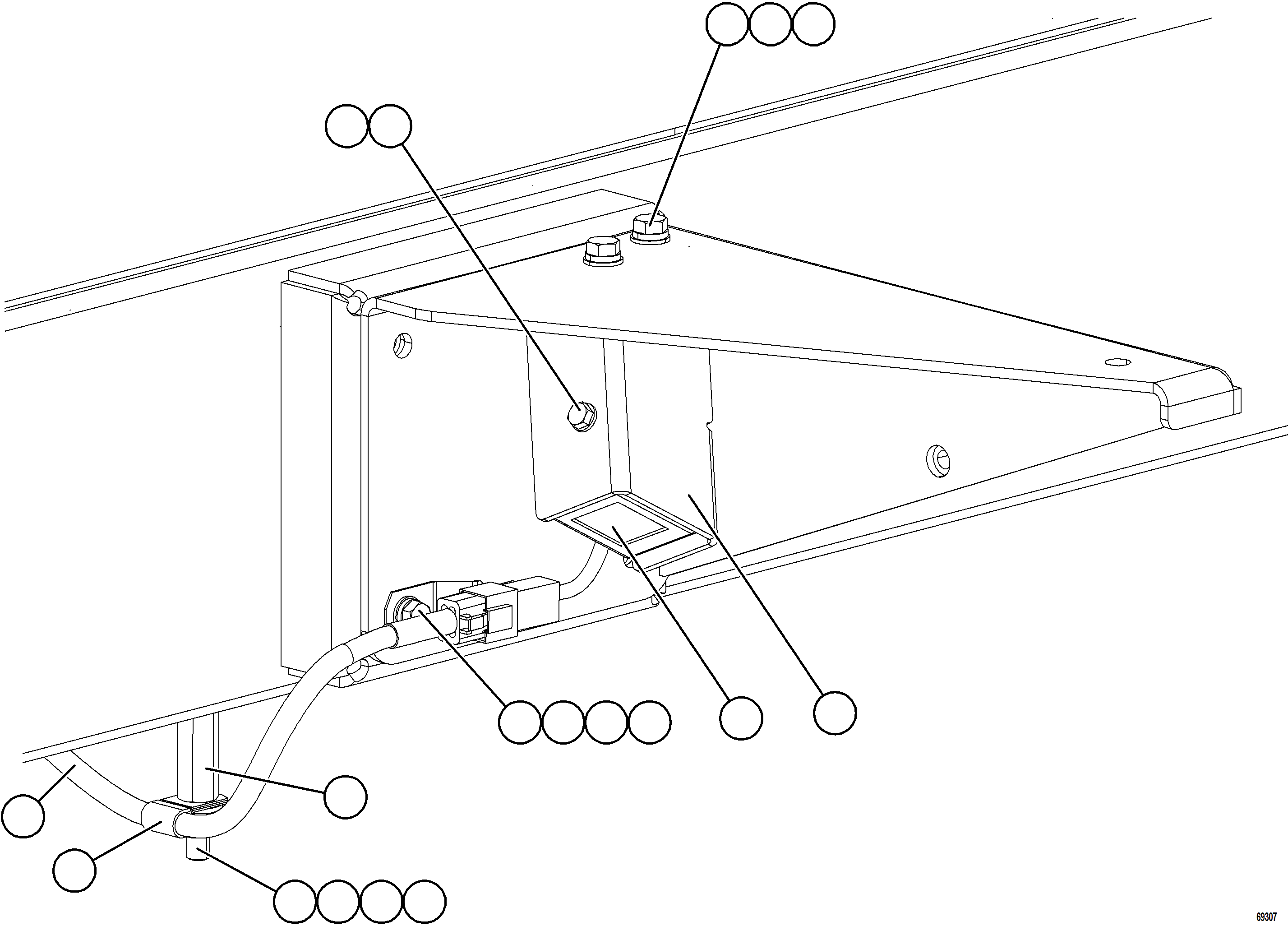 69307