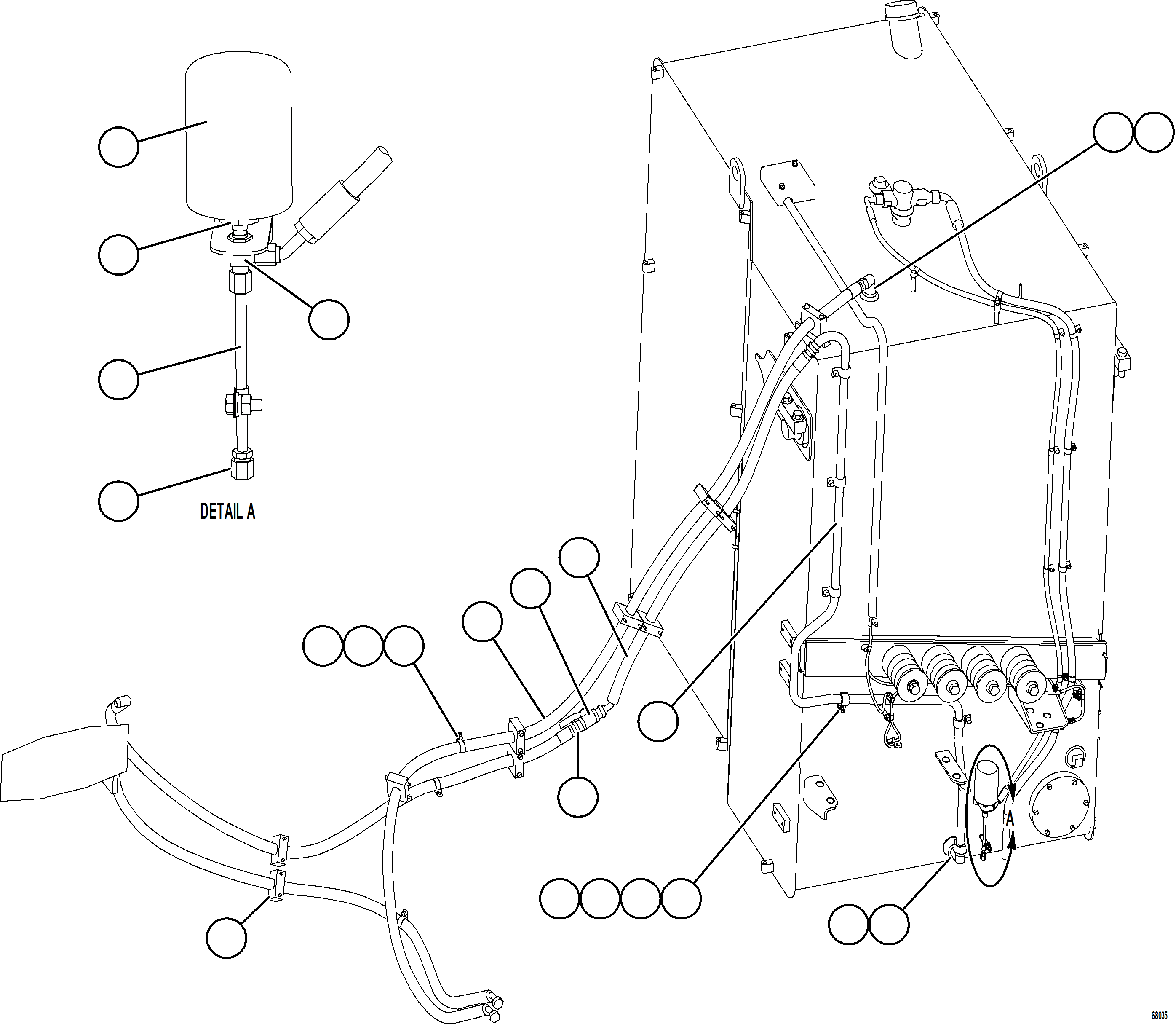 DETAIL A

A

68035