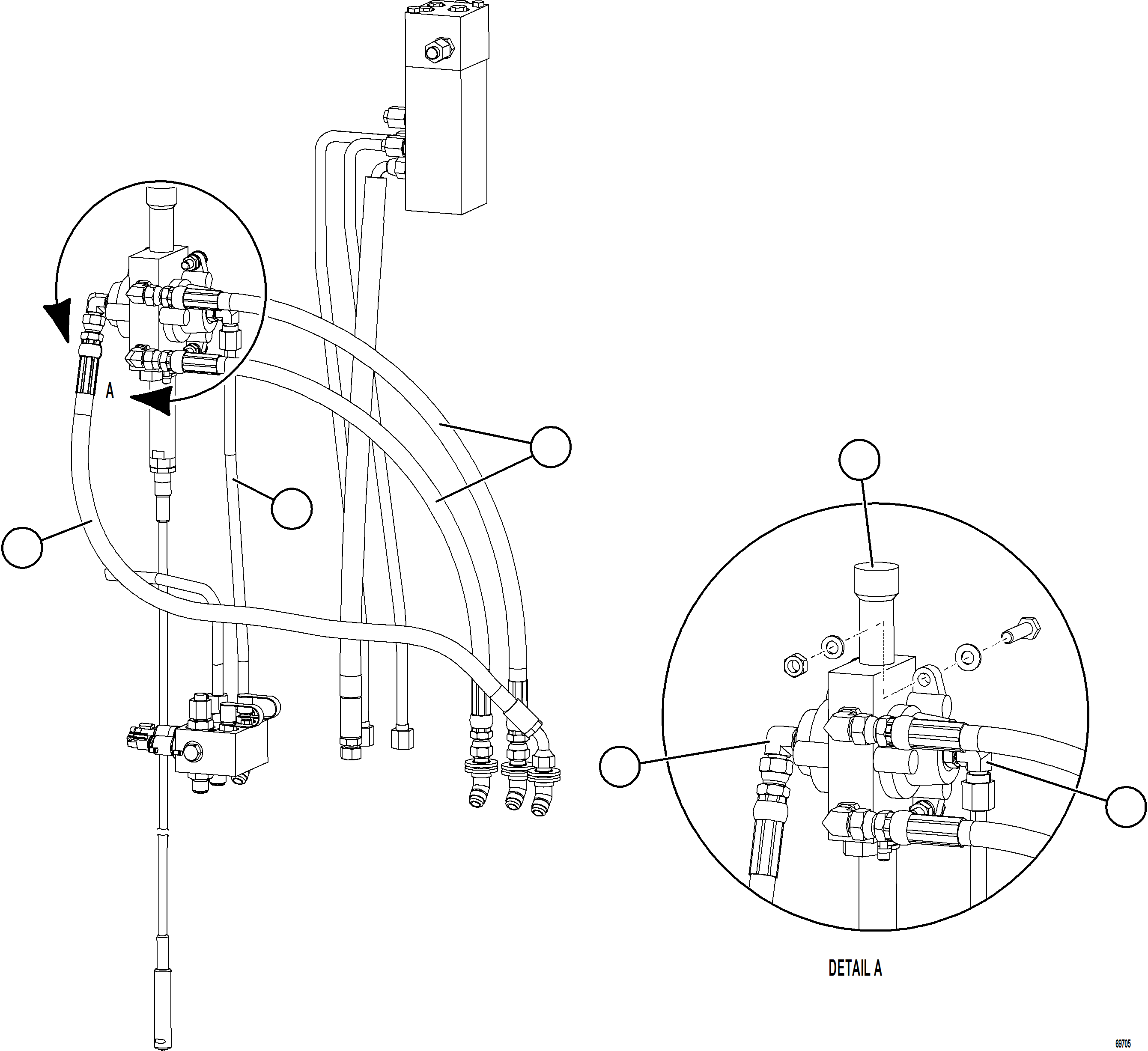 A

DETAIL A

69705