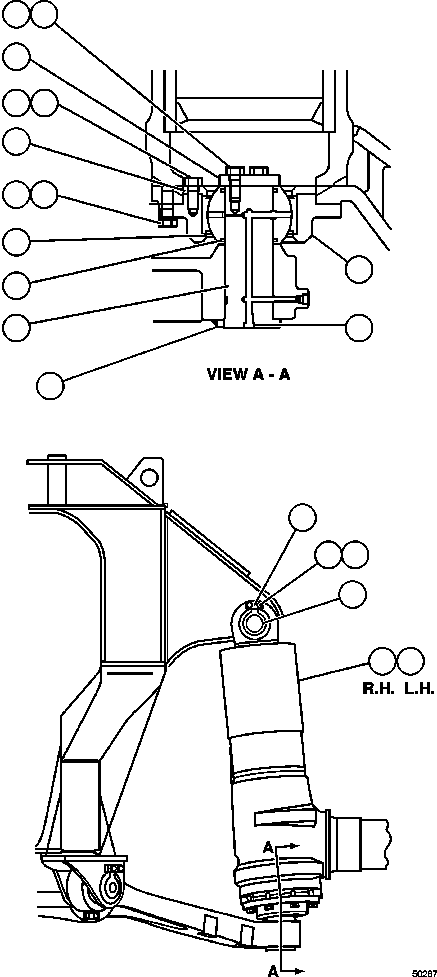 VIEW A - A

R.H. L.H.

A

A

50287