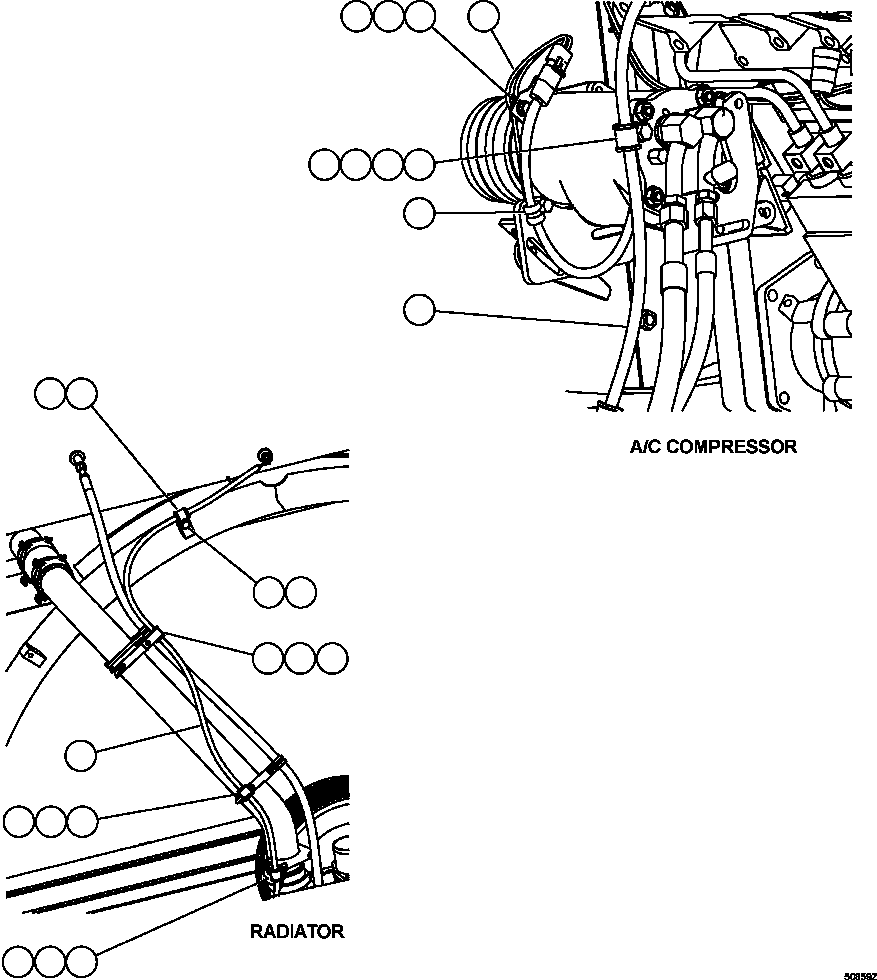 A/C COMPRESSOR

RADIATOR

508592