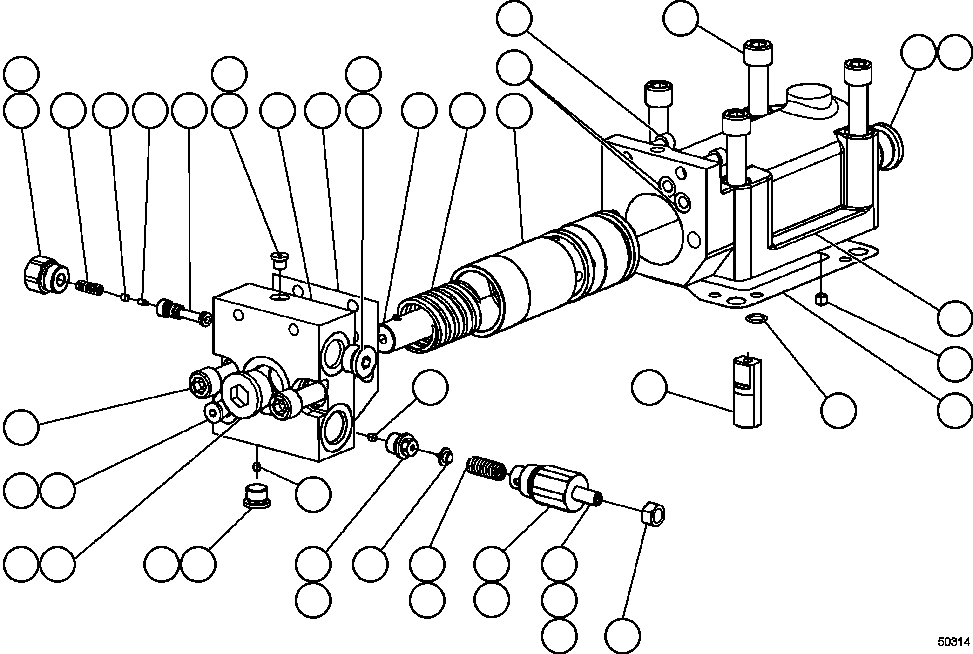 50314