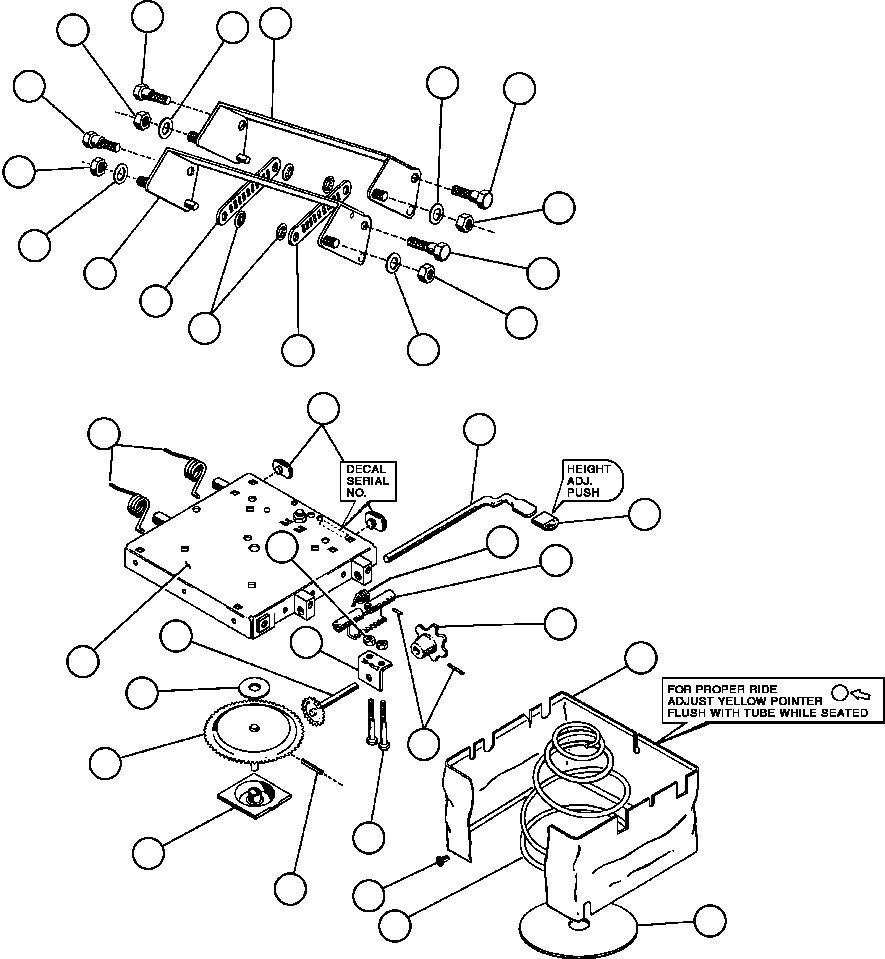 DECAL SERIAL NO.

HEIGHT ADJ. PUSH

FOR PROPER RIDE ADJUST YELLOW POINTER FLUSH WITH TUBE WHILE SEATED