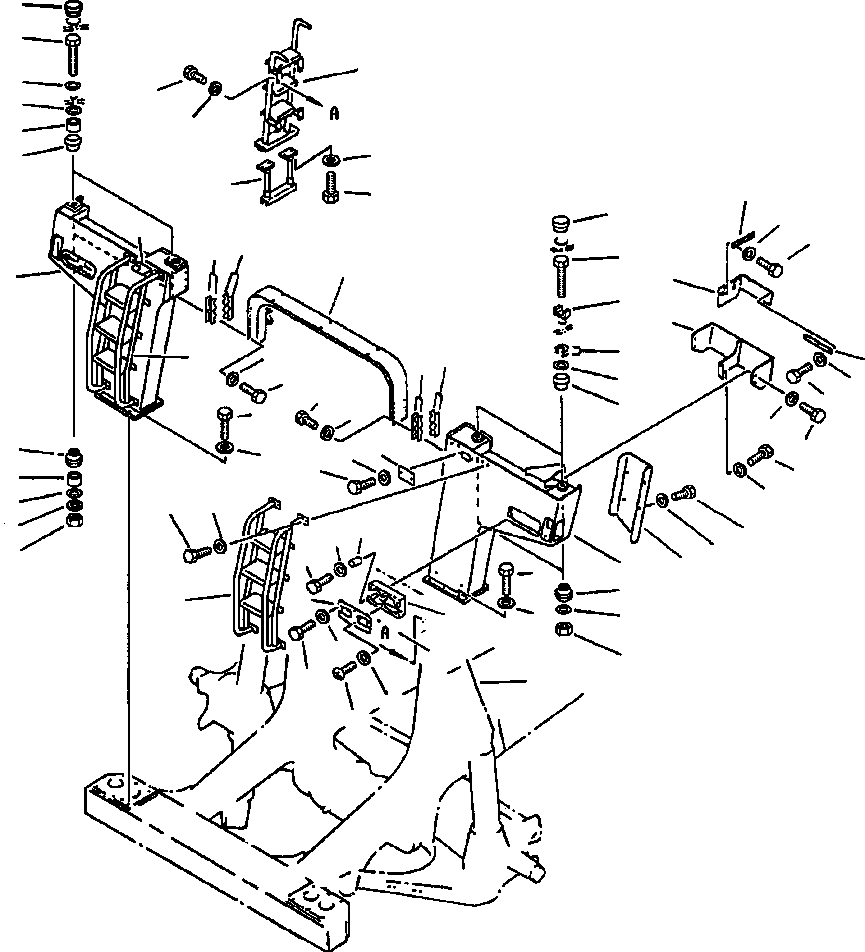 A

A