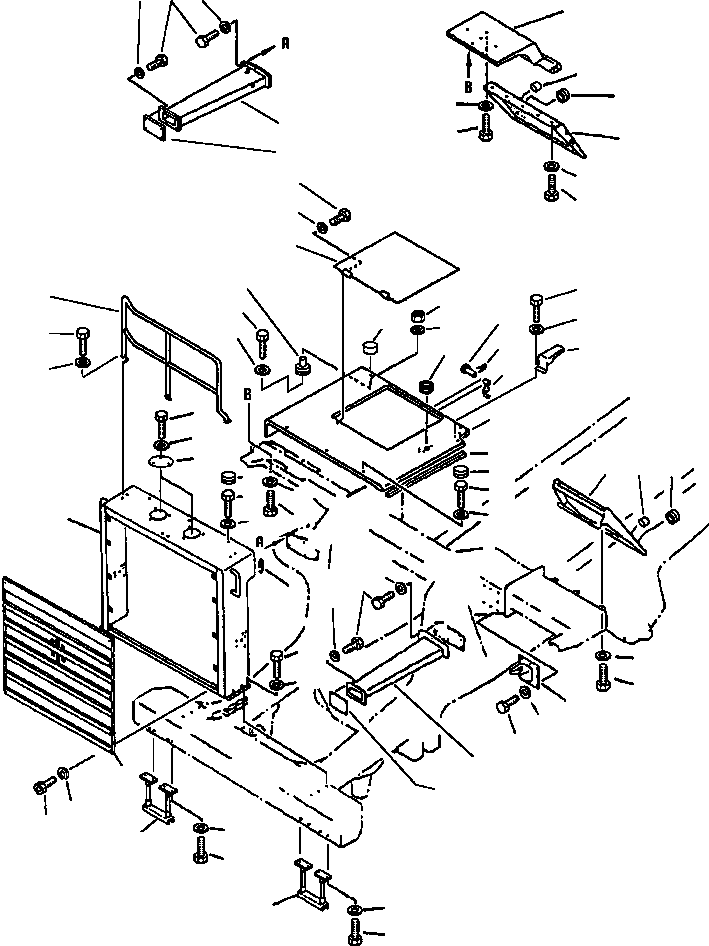 A
B
B
A