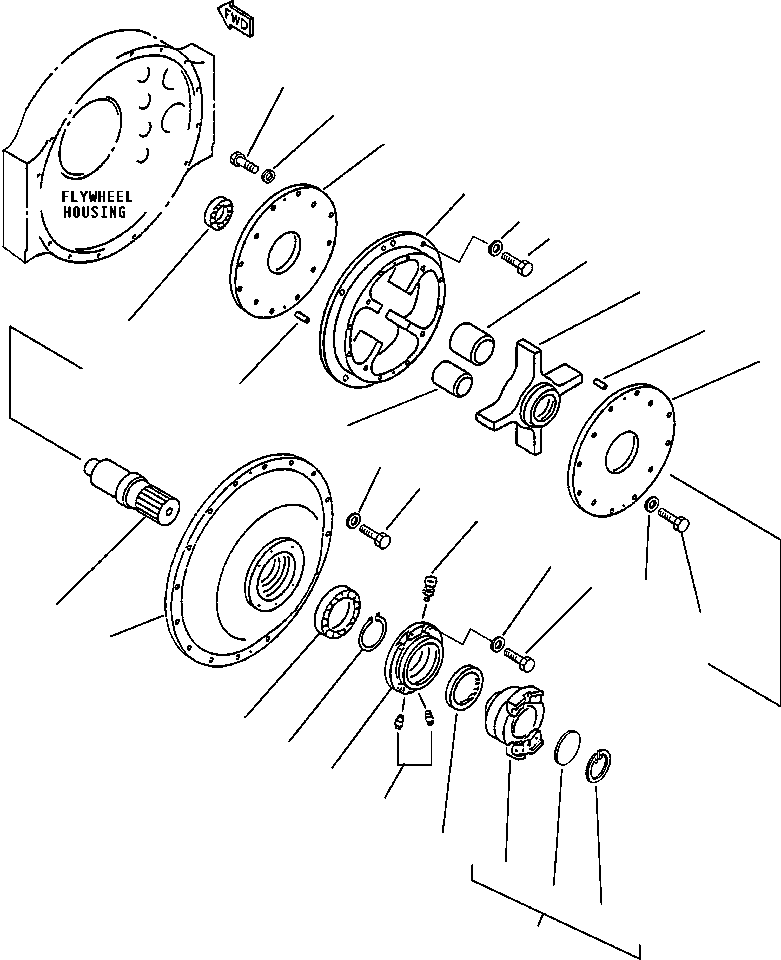 FWD

FLYWHEEL HOUSING